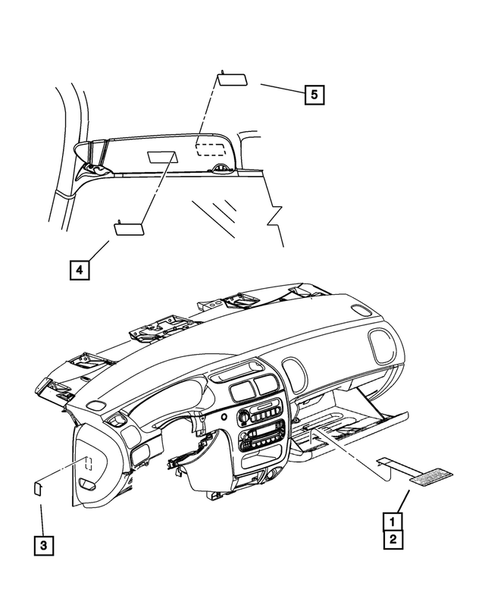 5

4

3

1

2