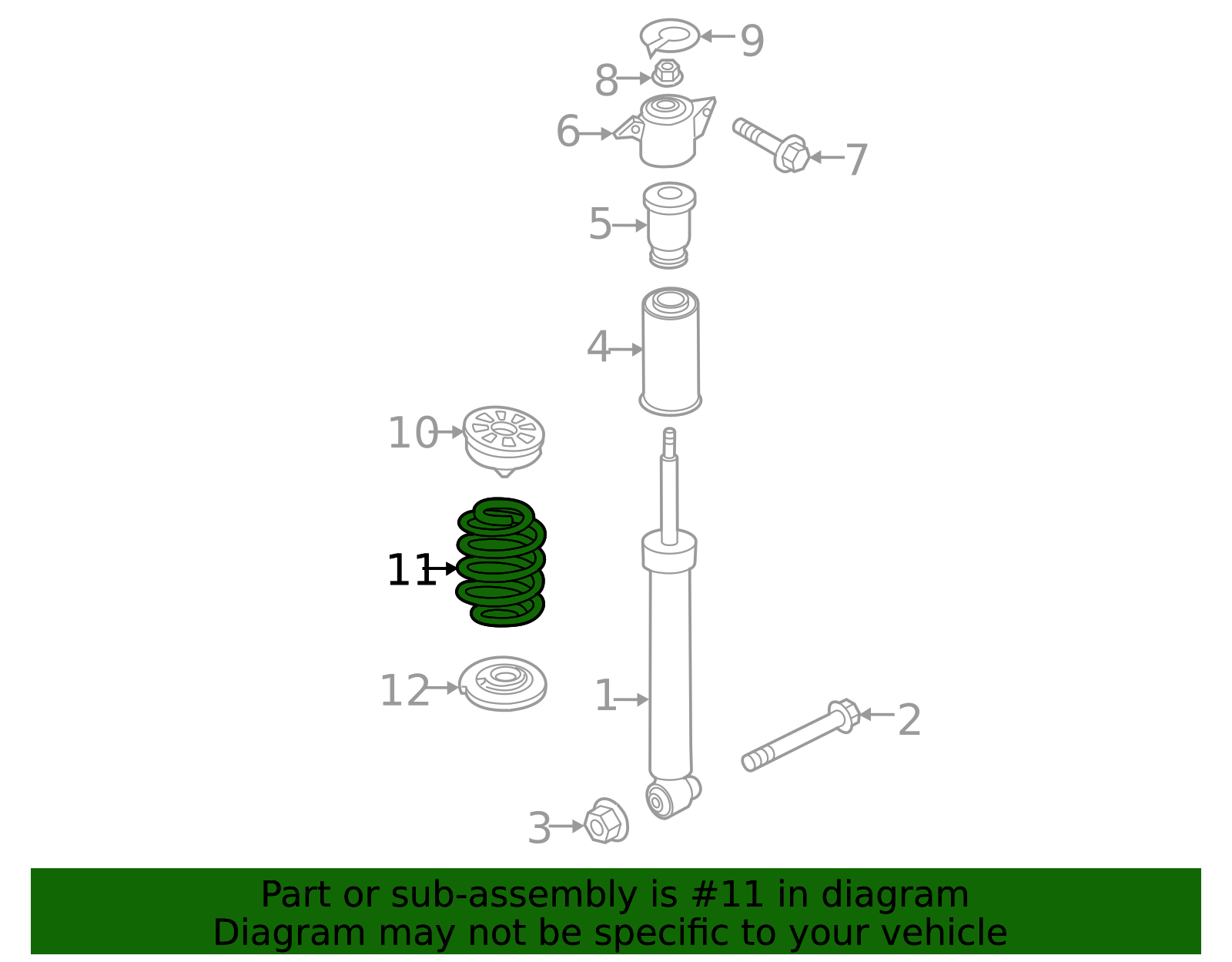 9
8
6
7
5
4
10
11
12
1
2
3

Part or sub-assembly is #11 in diagram
Diagram may not be specific to your vehicle