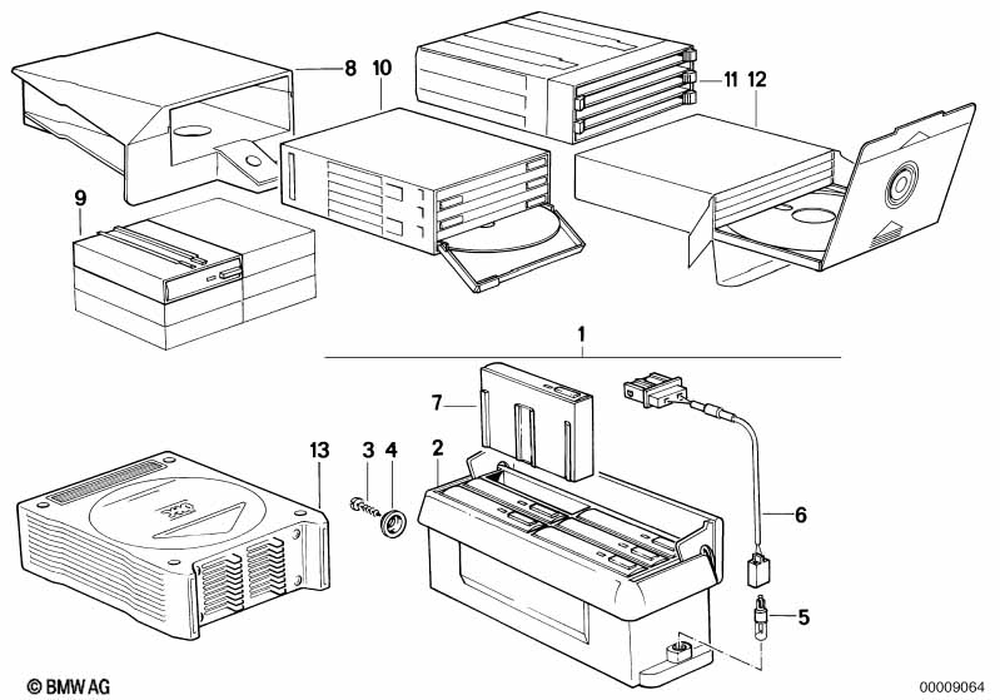 8
10
11
12
9
1
7
13
3
4
2
6
5
© BMW AG
00009064