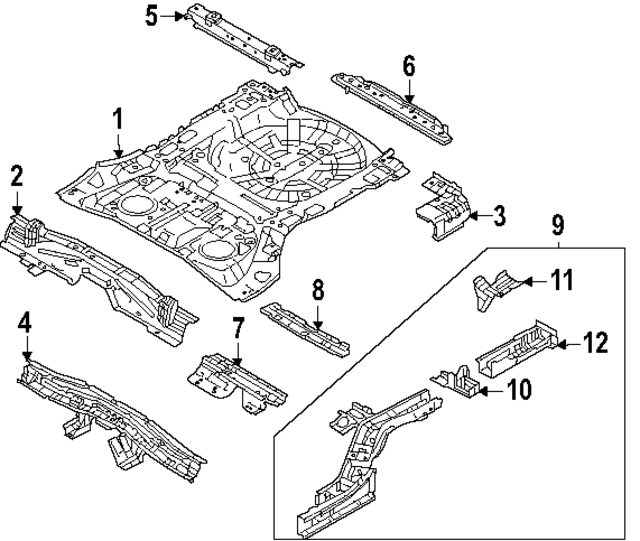 5
6
1
2
3
9
11
8
12
4
7
10