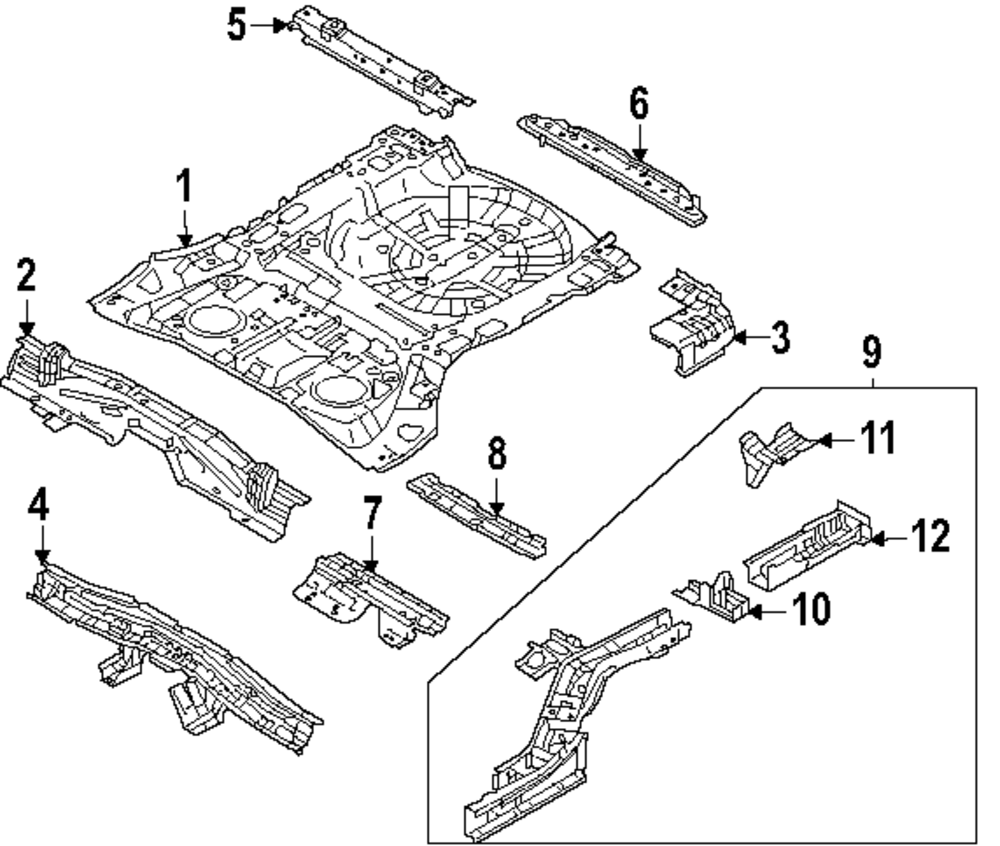 5
6
1
2
3
9
11
8
12
4
7
10