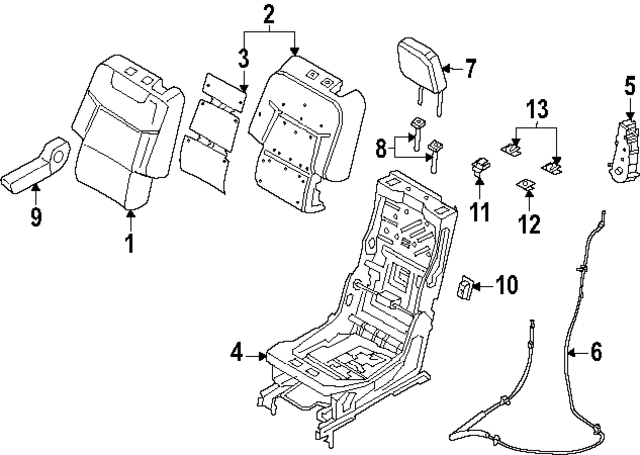 2
3
7
5
13
8
9
1
11
12
10
4
6