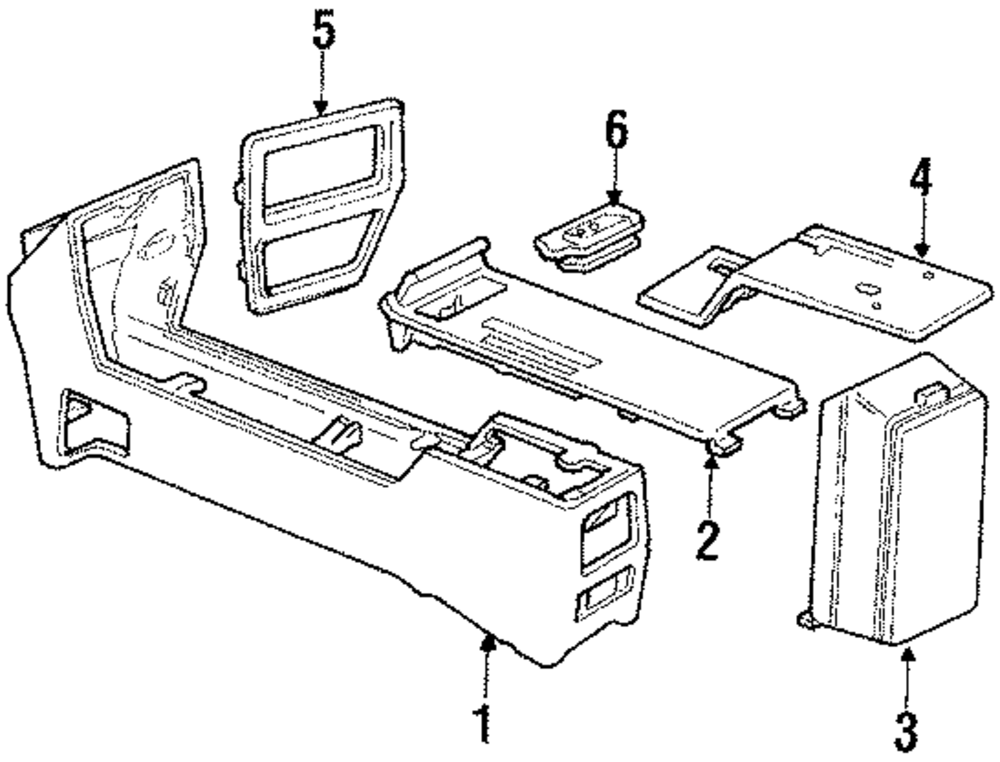 5
6
4
2
1
3