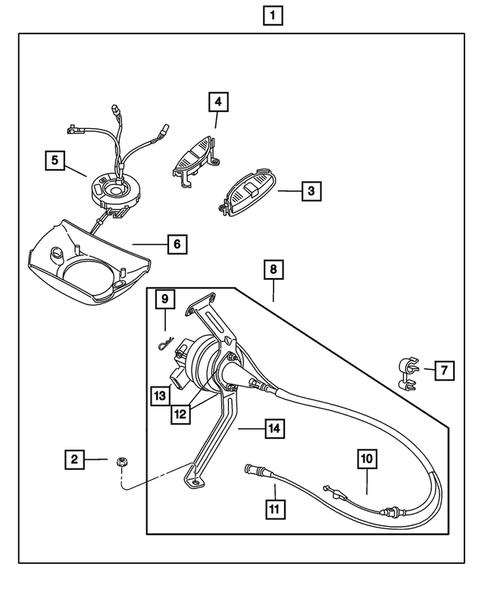 1
4
5
3
6
8
9
7
13
12
14
2
10
11