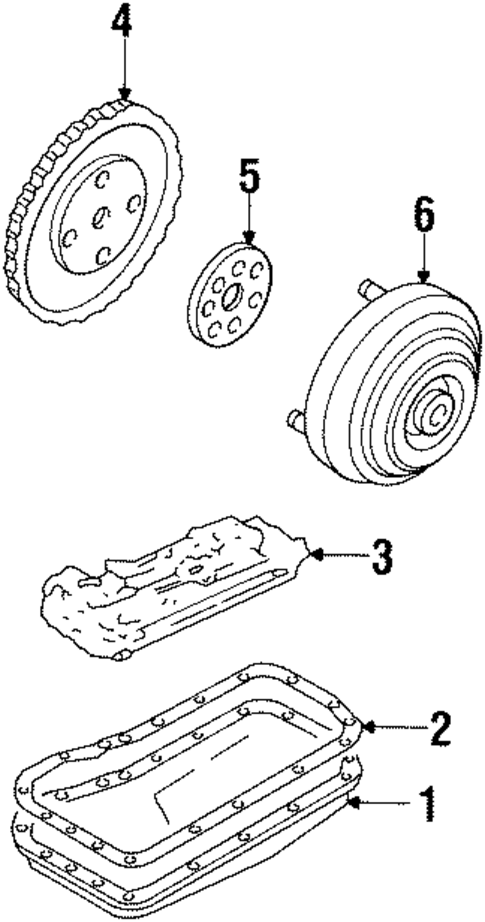 4
5
6
3
2
1