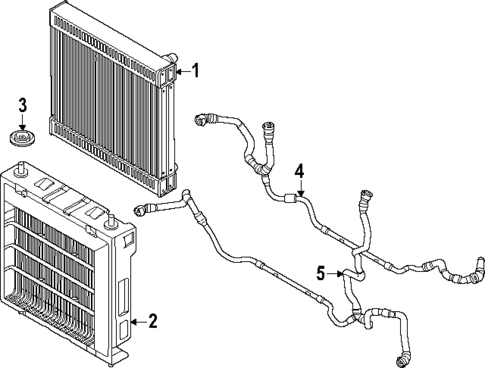 1
3
4
5
2