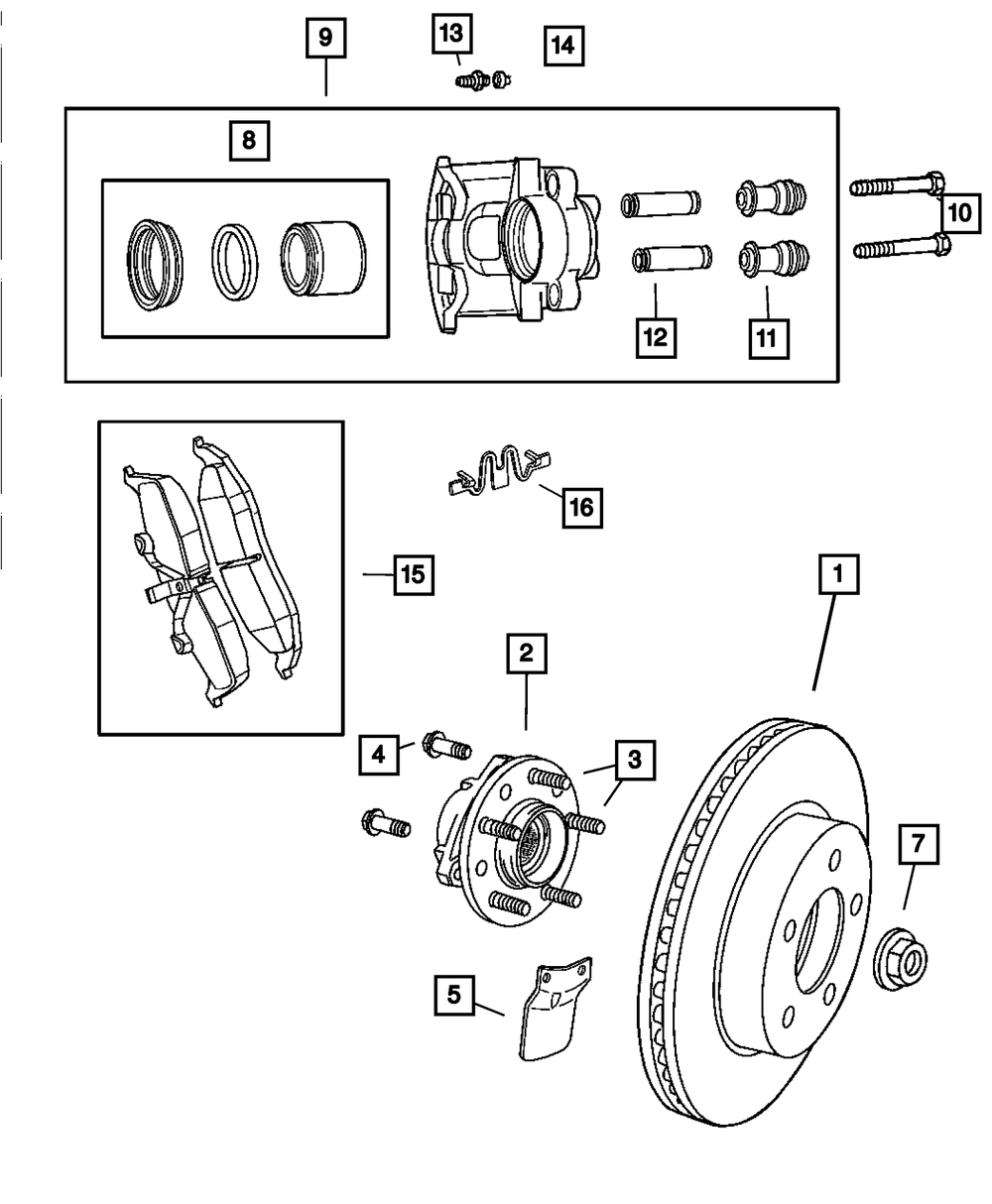 9
13
14
8
10
12
11
16
15
1
2
4
3
7
5