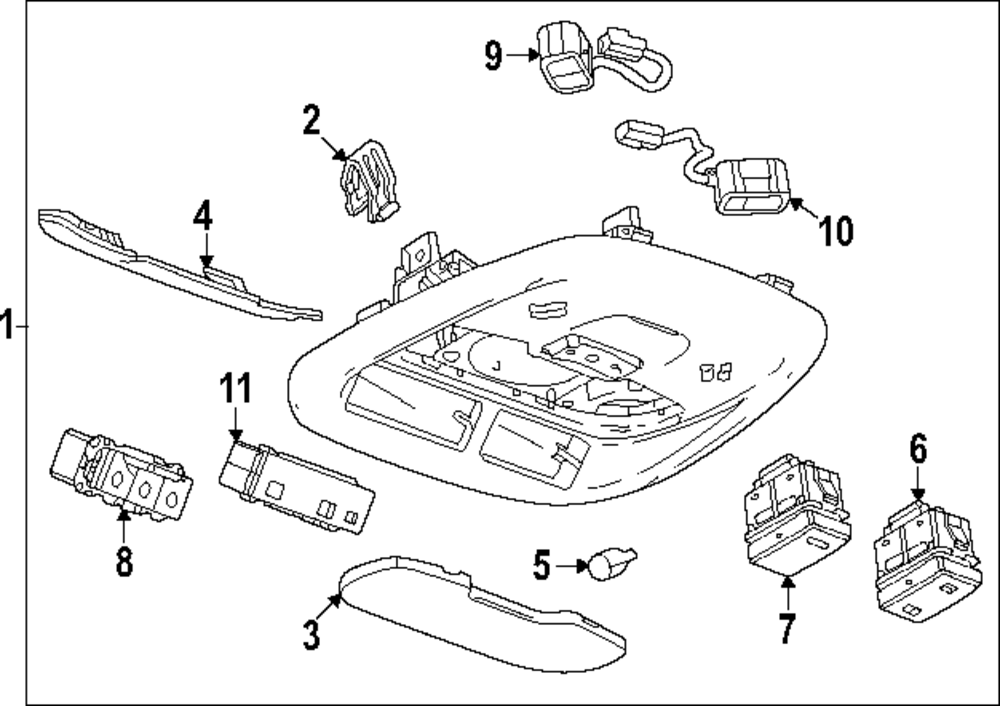 9
2
10
4
1
11
6
8
5
7
3