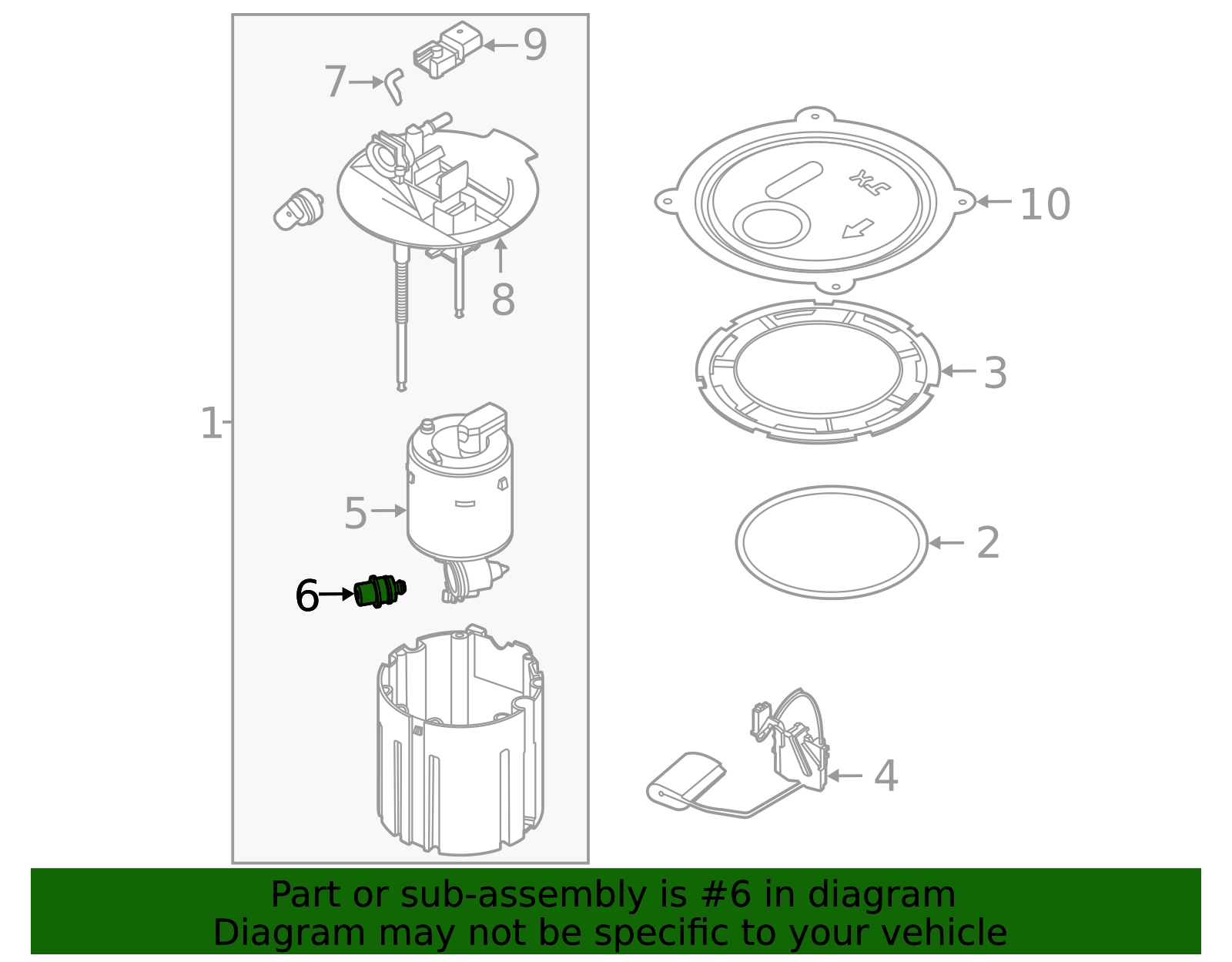 9
7
10
8
3
1
5
2
6
4
Part or sub-assembly is #6 in diagram
Diagram may not be specific to your vehicle