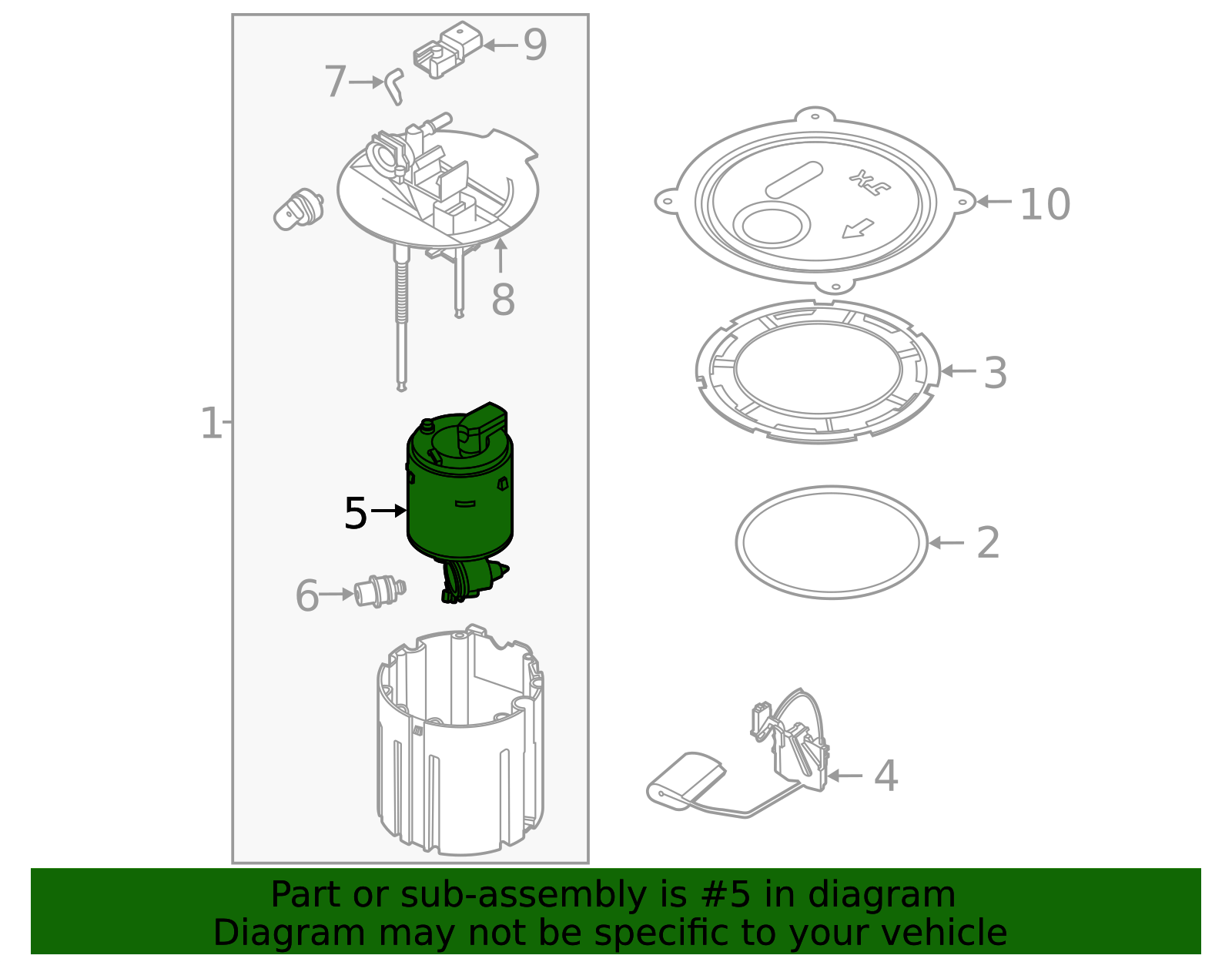 9
7
10
8
3
1
5
2
6
4

Part or sub-assembly is #5 in diagram
Diagram may not be specific to your vehicle