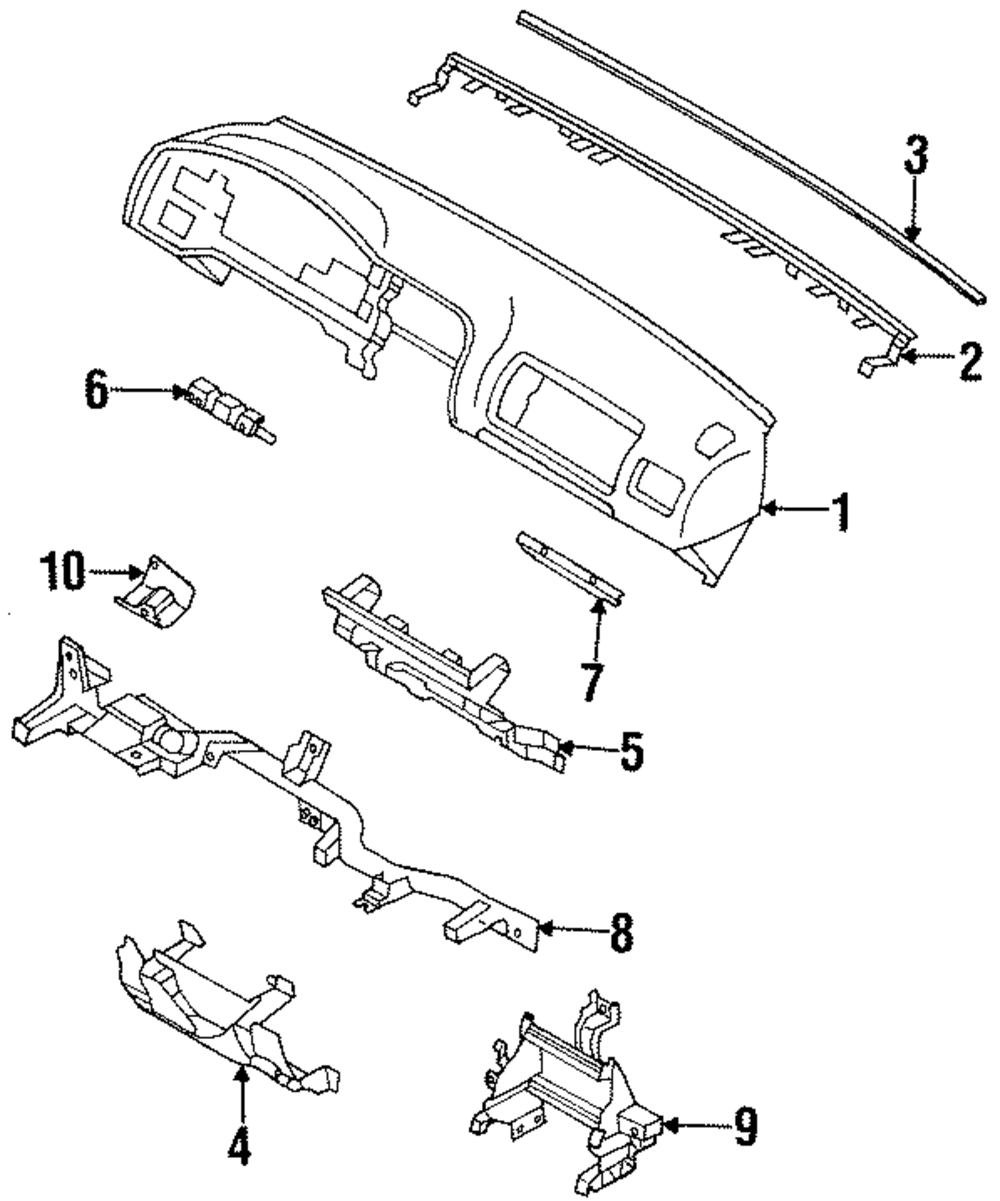 3
2
6
1
10
7
5
8
4
9