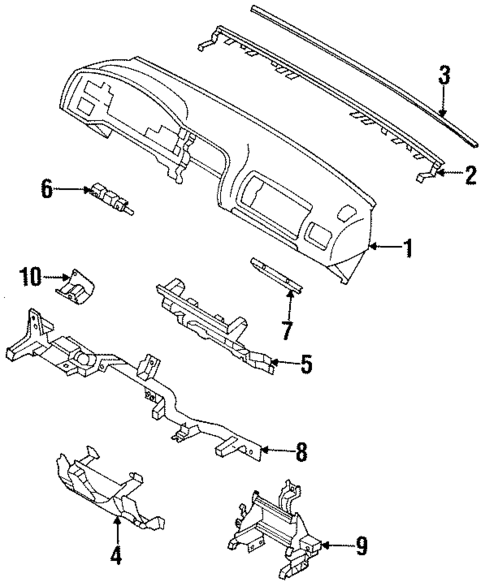 3
2
6
1
10
7
5
8
4
9