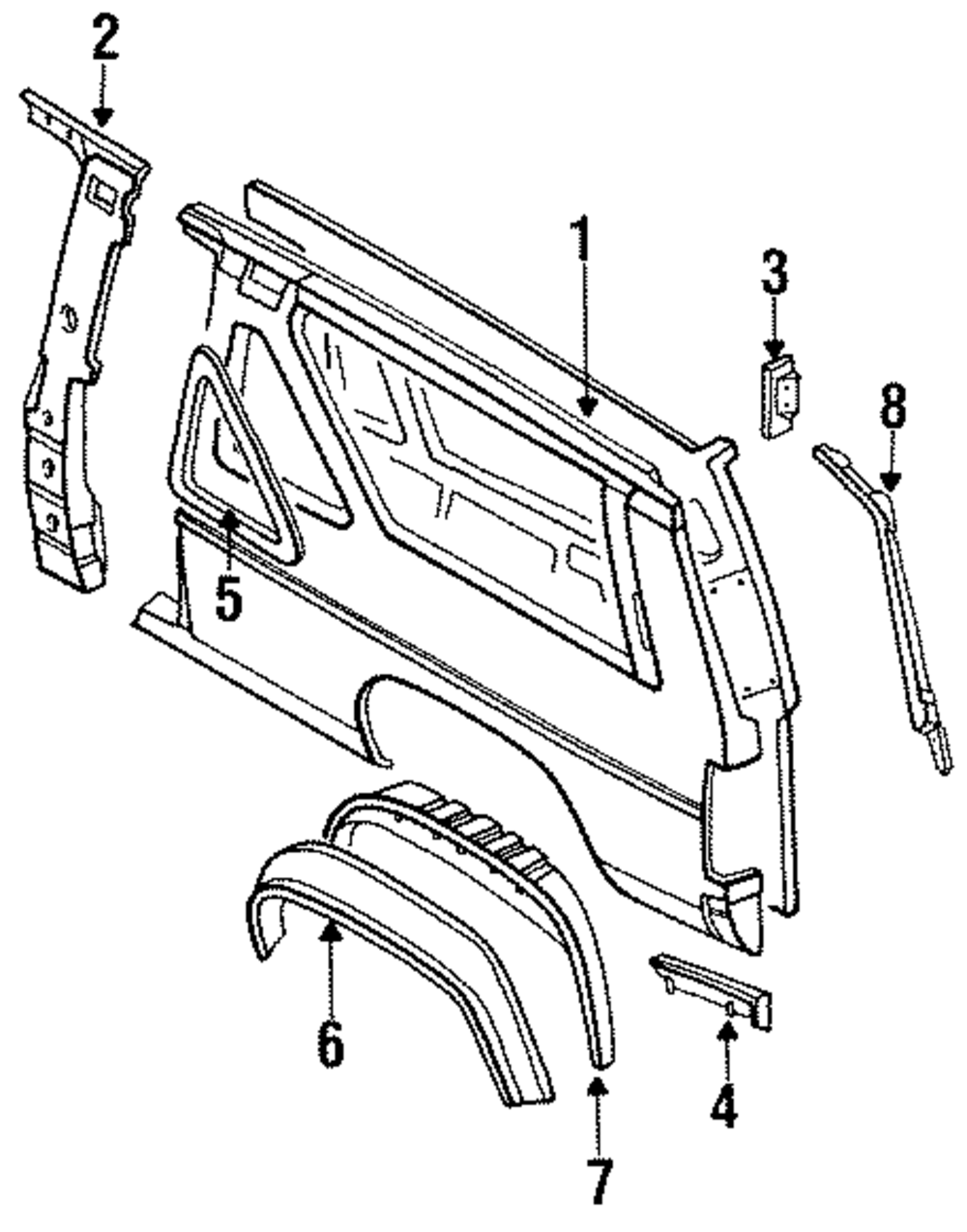 2
1
3
8
5
6
7
4