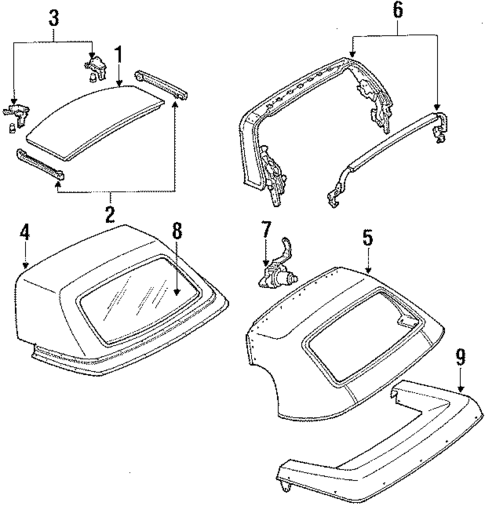 3
1
6
2
4
8
7
5
9