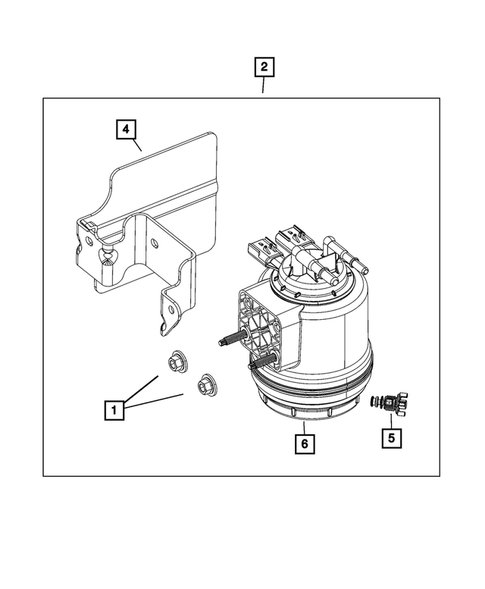 2

4

1

6

5