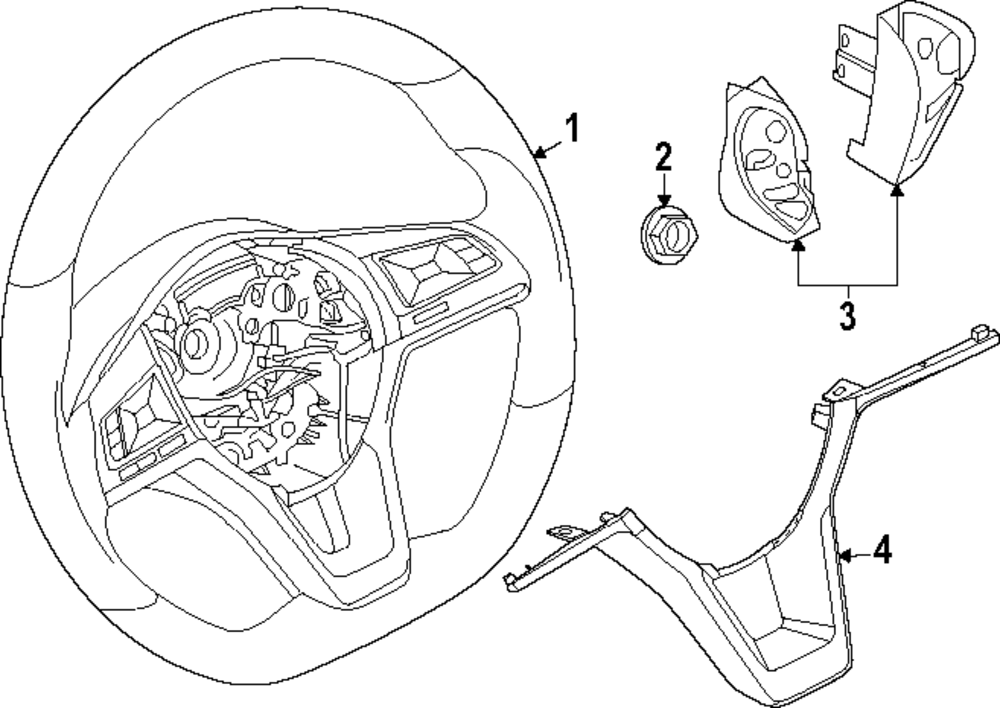 1
2
3
4