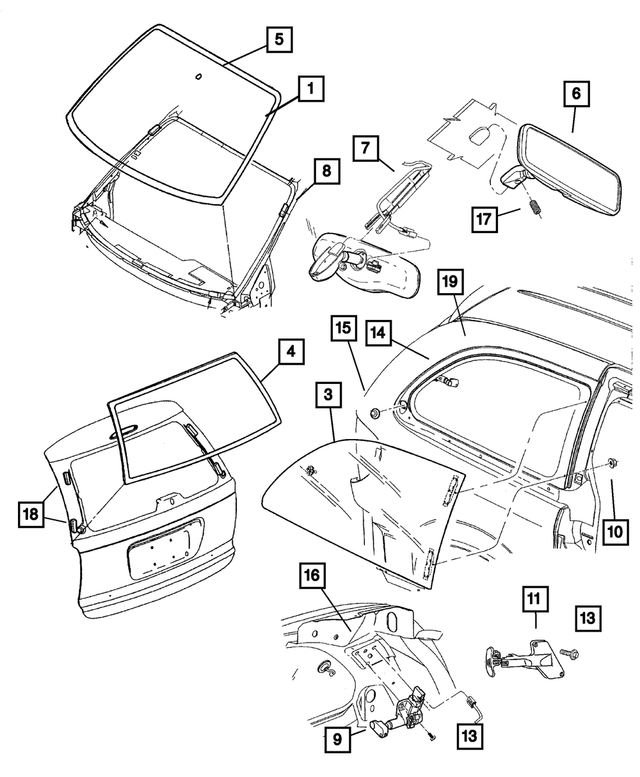 5
1
6
7
8
17
19
15
14
4
3
18
10
16
11
13
9
13