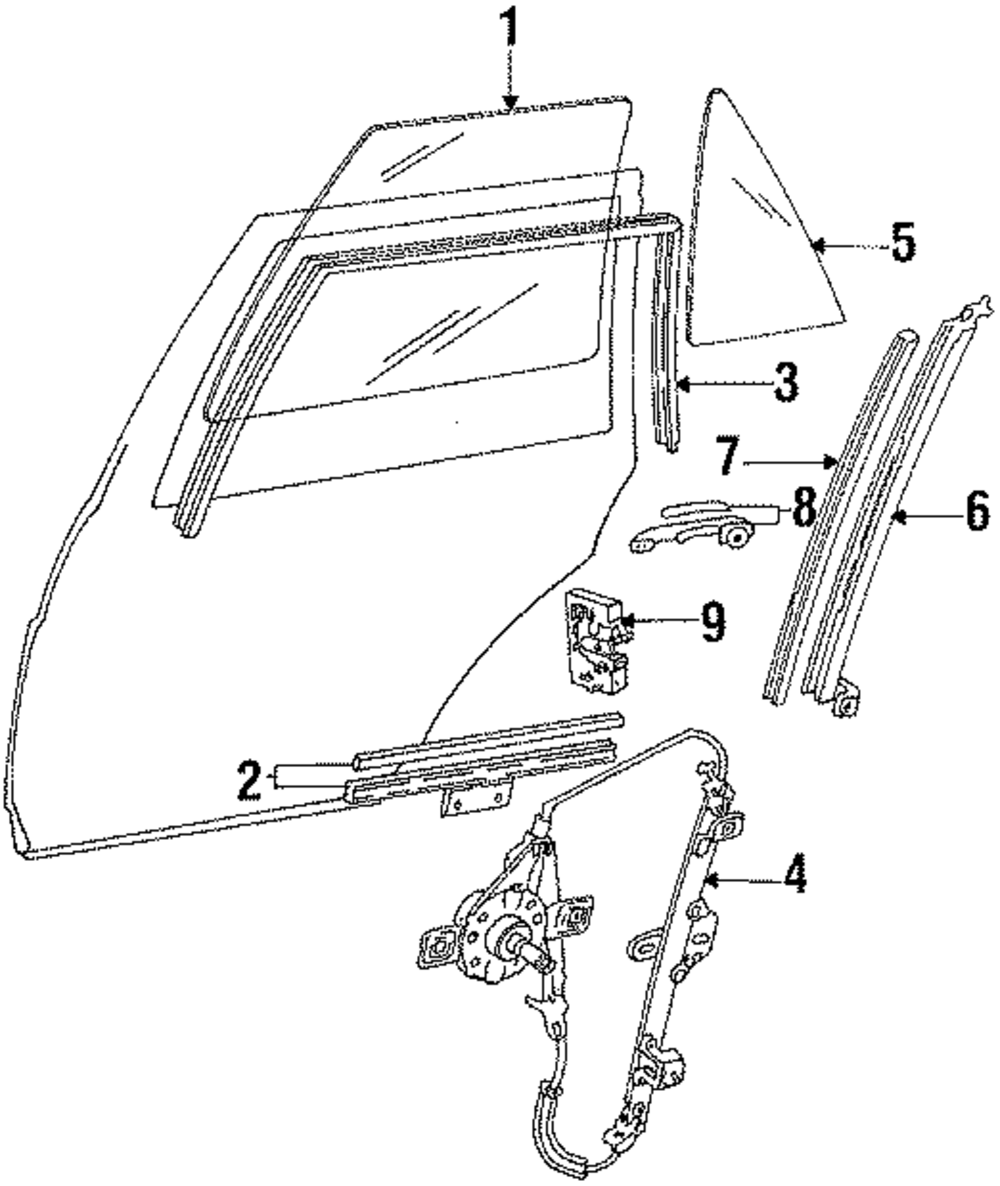 1
5
3
7
8
6
9
2
4