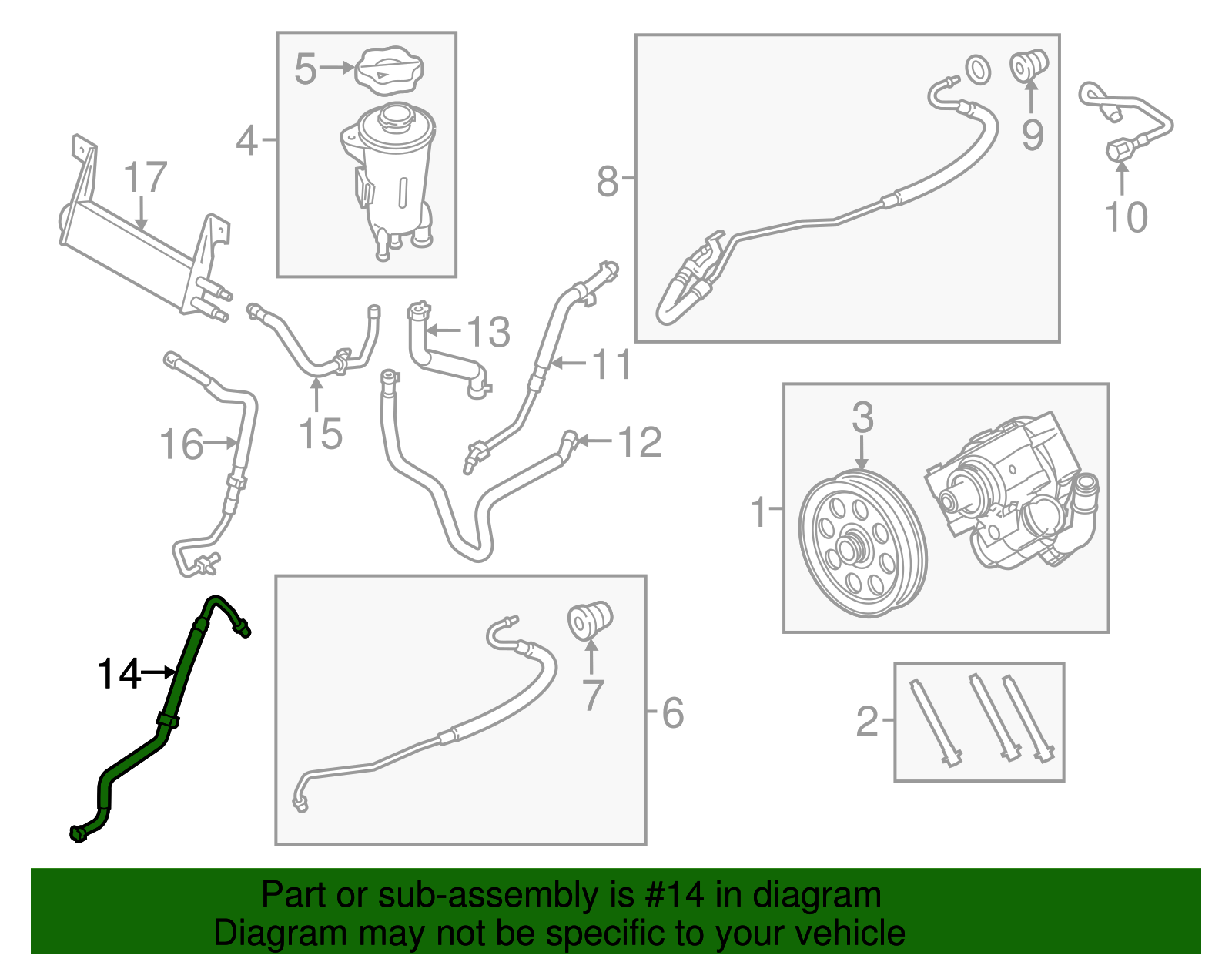 5
4
17
8
9
10
13
11
15
16
12
3
1
14
7
6
2

Part or sub-assembly is #14 in diagram
Diagram may not be specific to your vehicle