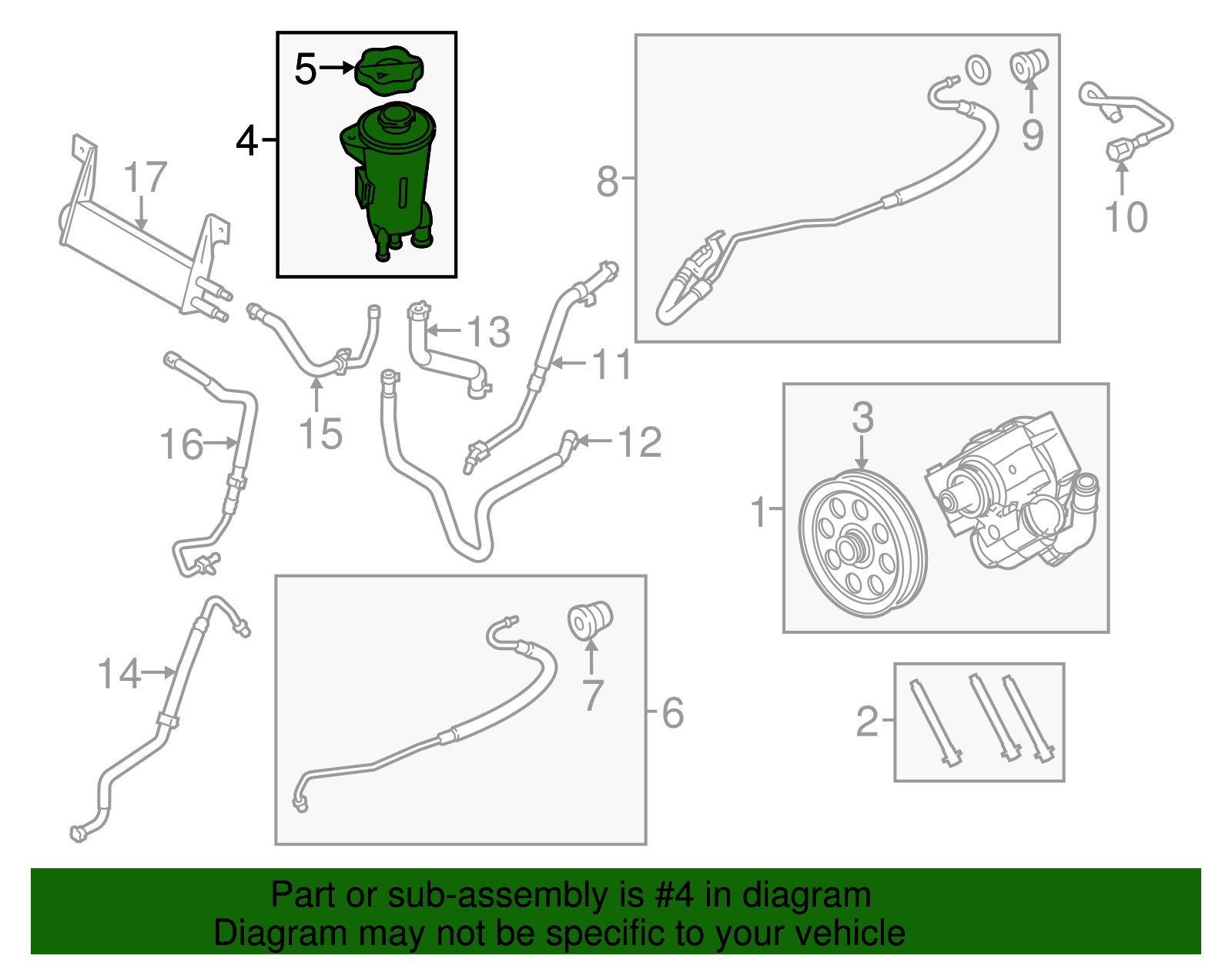 5
4
17
8
9
10
13
11
15
16
12
3
1
14
7
6
2

Part or sub-assembly is #4 in diagram
Diagram may not be specific to your vehicle