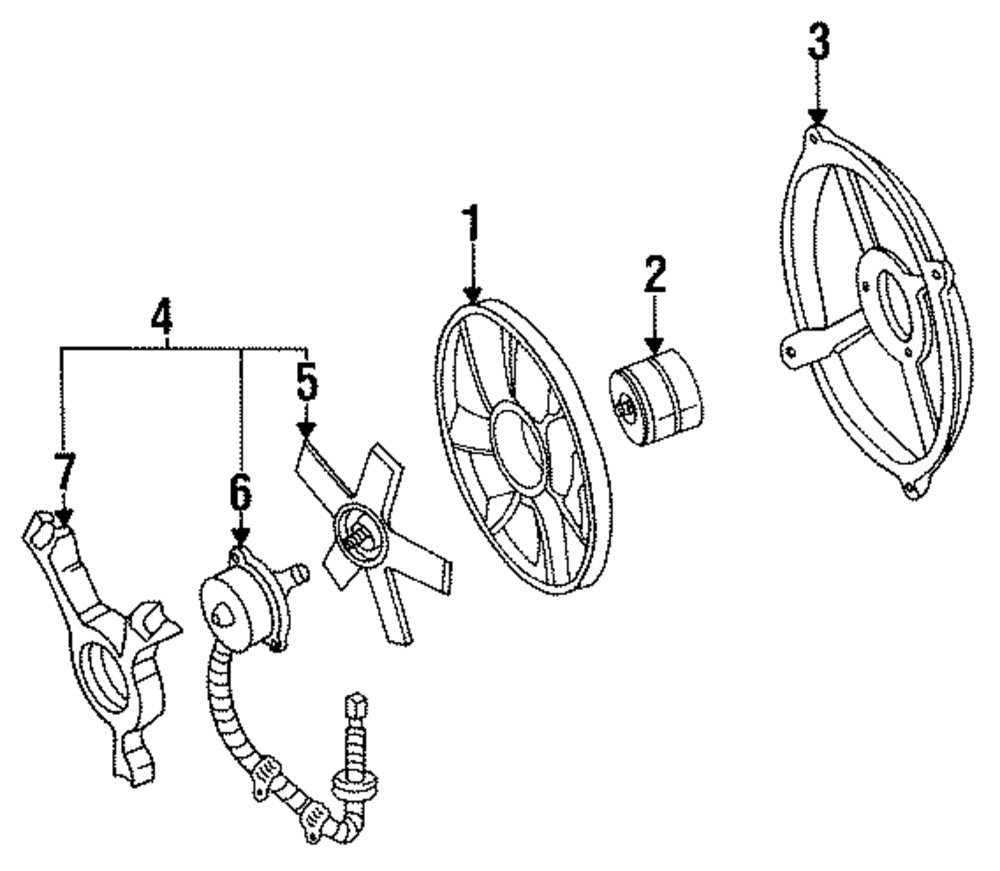 3
1
2
4
5
7
6