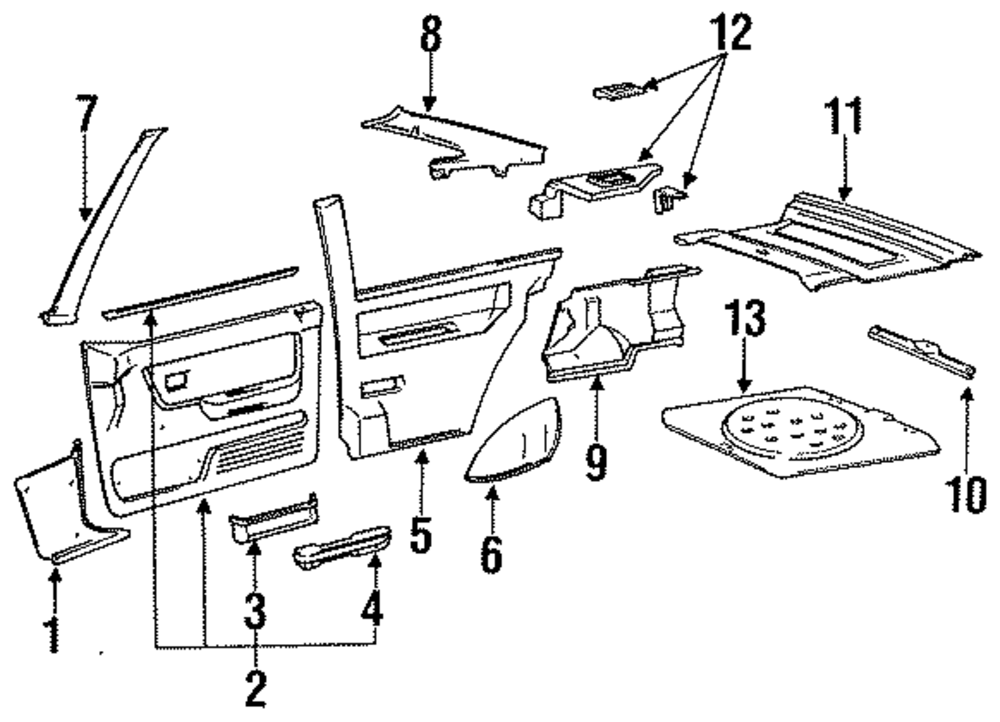 8
12
7
11
13
9
10
5
6
3
4
1
2