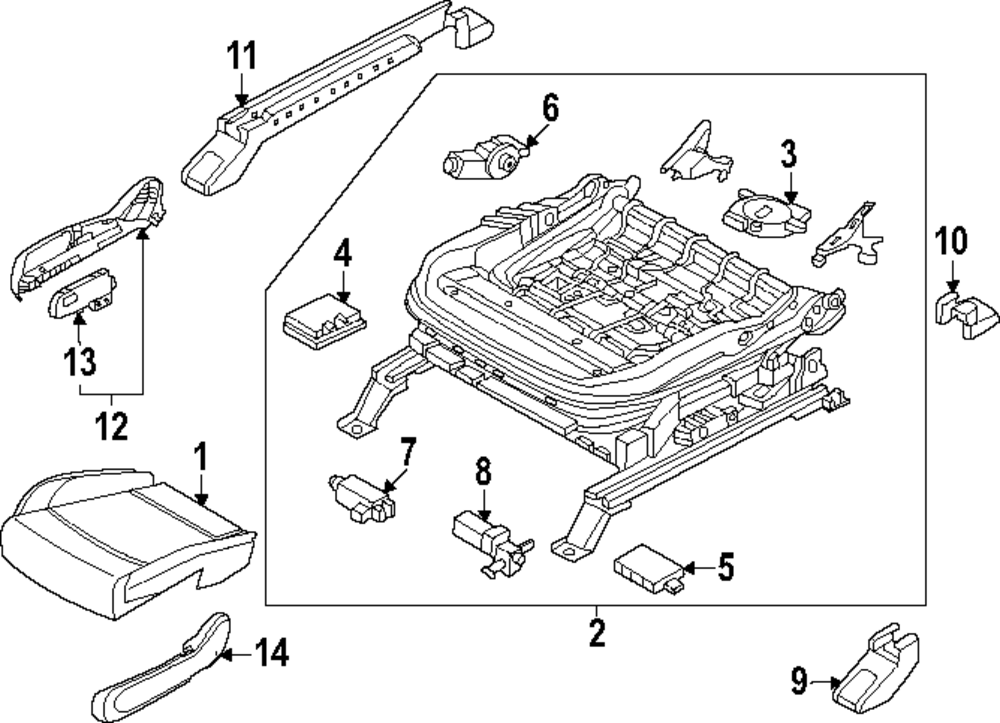 11
6
3
10
4
13
12
1
7
8
5
2
14
9