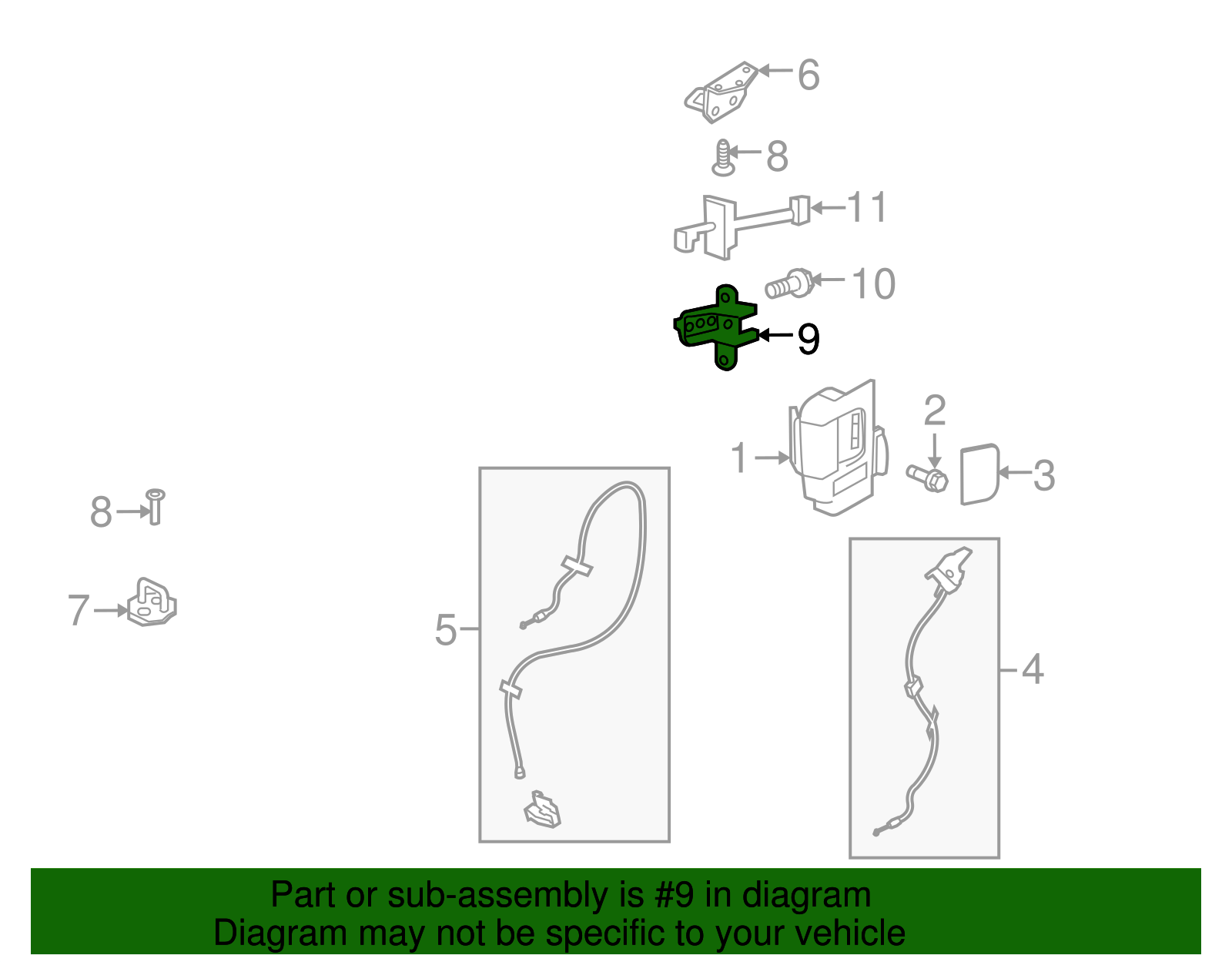 6
8
11
10
9
2
1
3
8
7
5
4

Part or sub-assembly is #9 in diagram
Diagram may not be specific to your vehicle