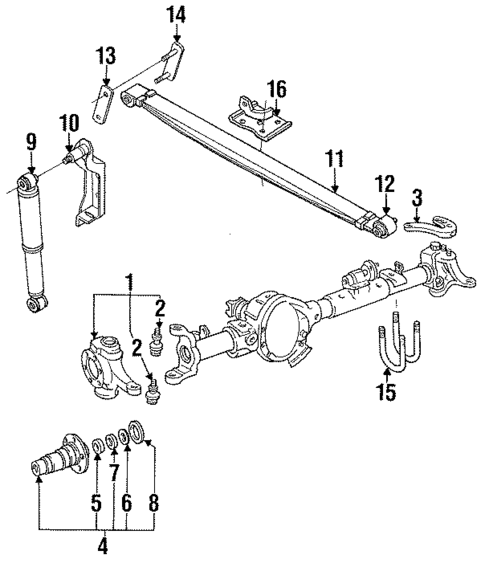 14
13
16
10
9
11
12
3
1
2
2
15
7
5
6
8
4