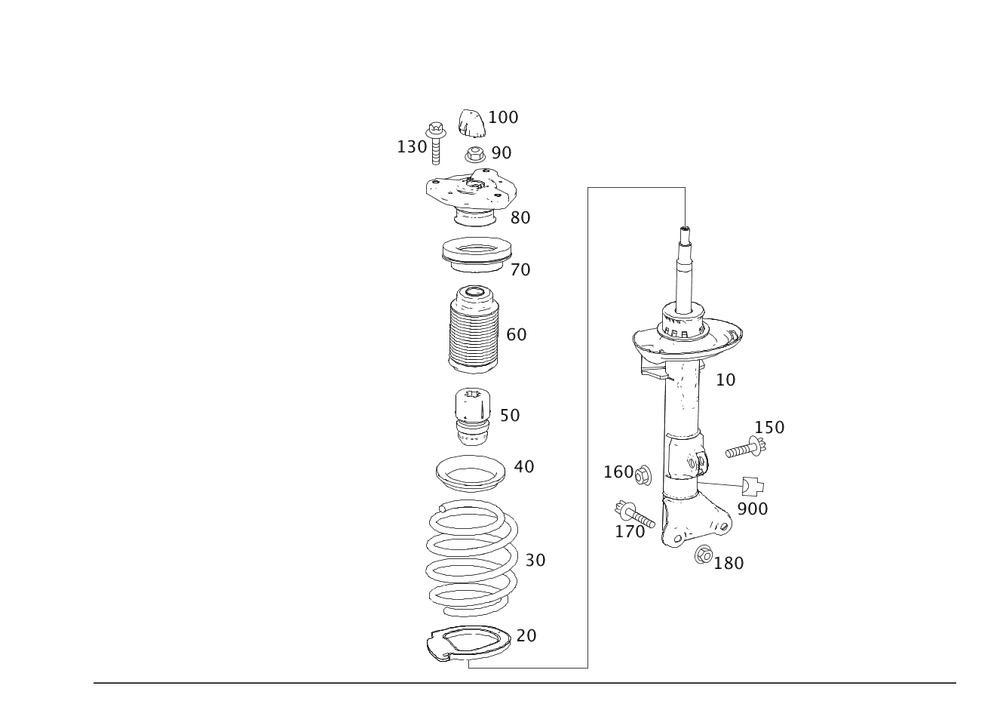 100
130
90
80
70
60
50
40
30
20
10
150
160
900
170
180