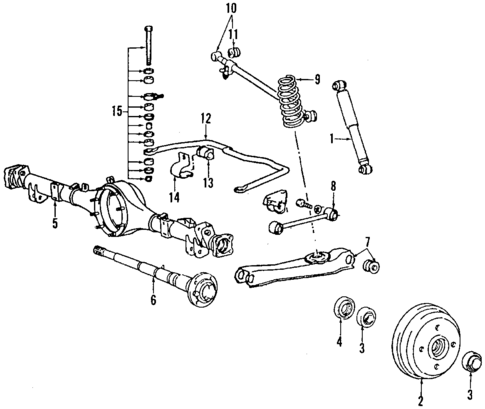 10
11
9
15
12
1
13
14
8
5
7
6
4
3
2
3