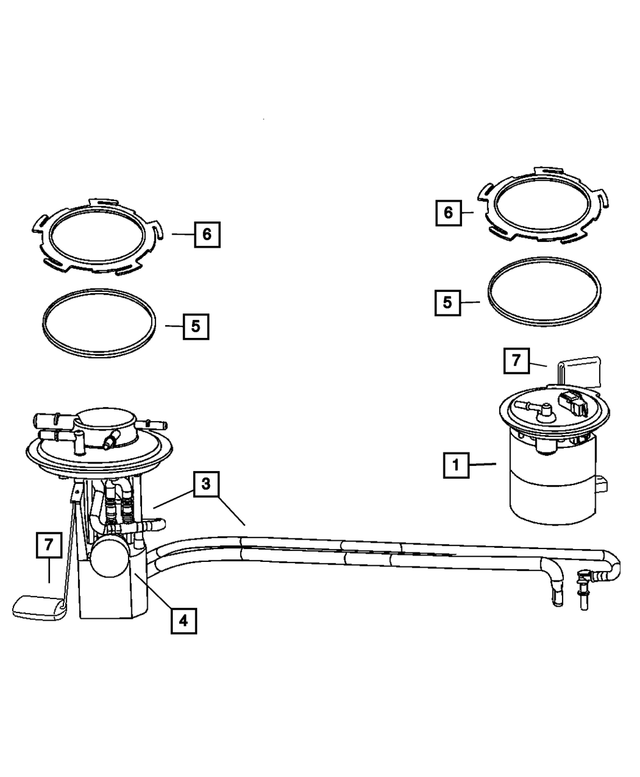 6
6
5
5
7
1
3
7
4