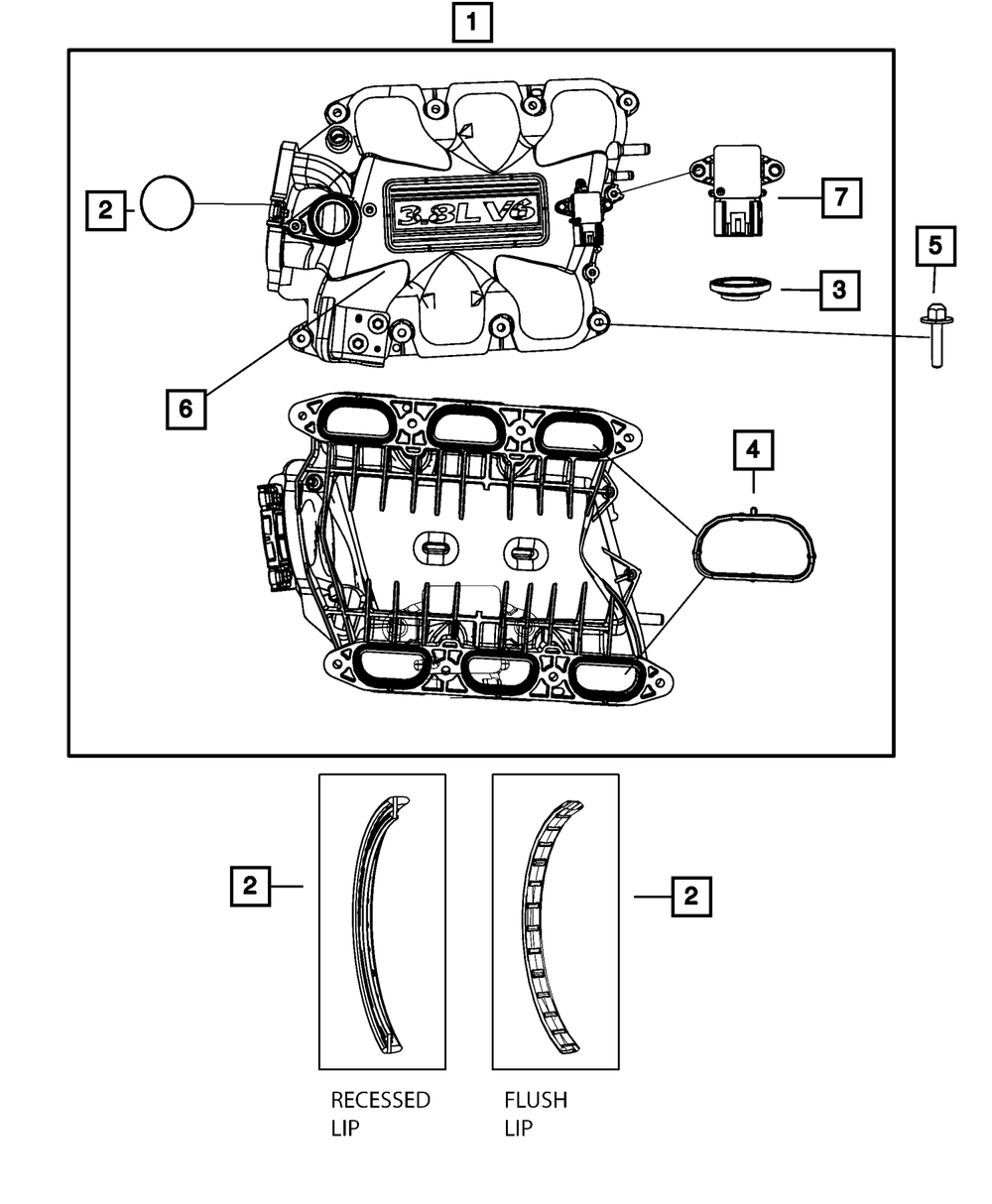 1

2

3.8L V6

7

5

3

6

4

2

2

RECESSED LIP

FLUSH LIP