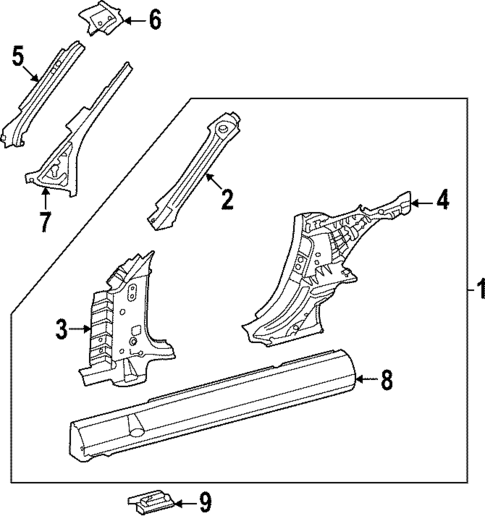 6
5
7
2
4
1
3
8
9