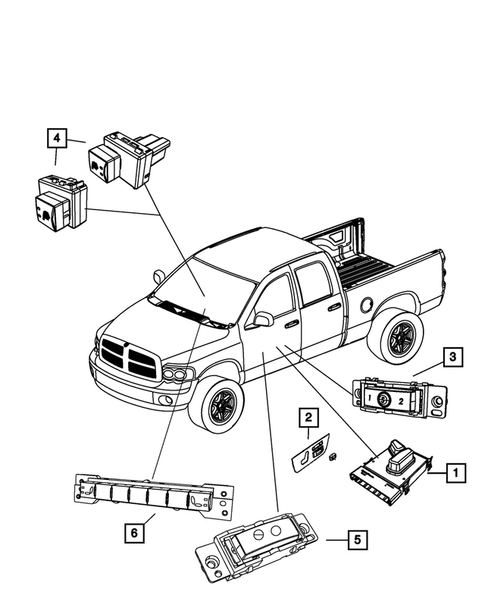 4
3
1 2
2
1
6
5