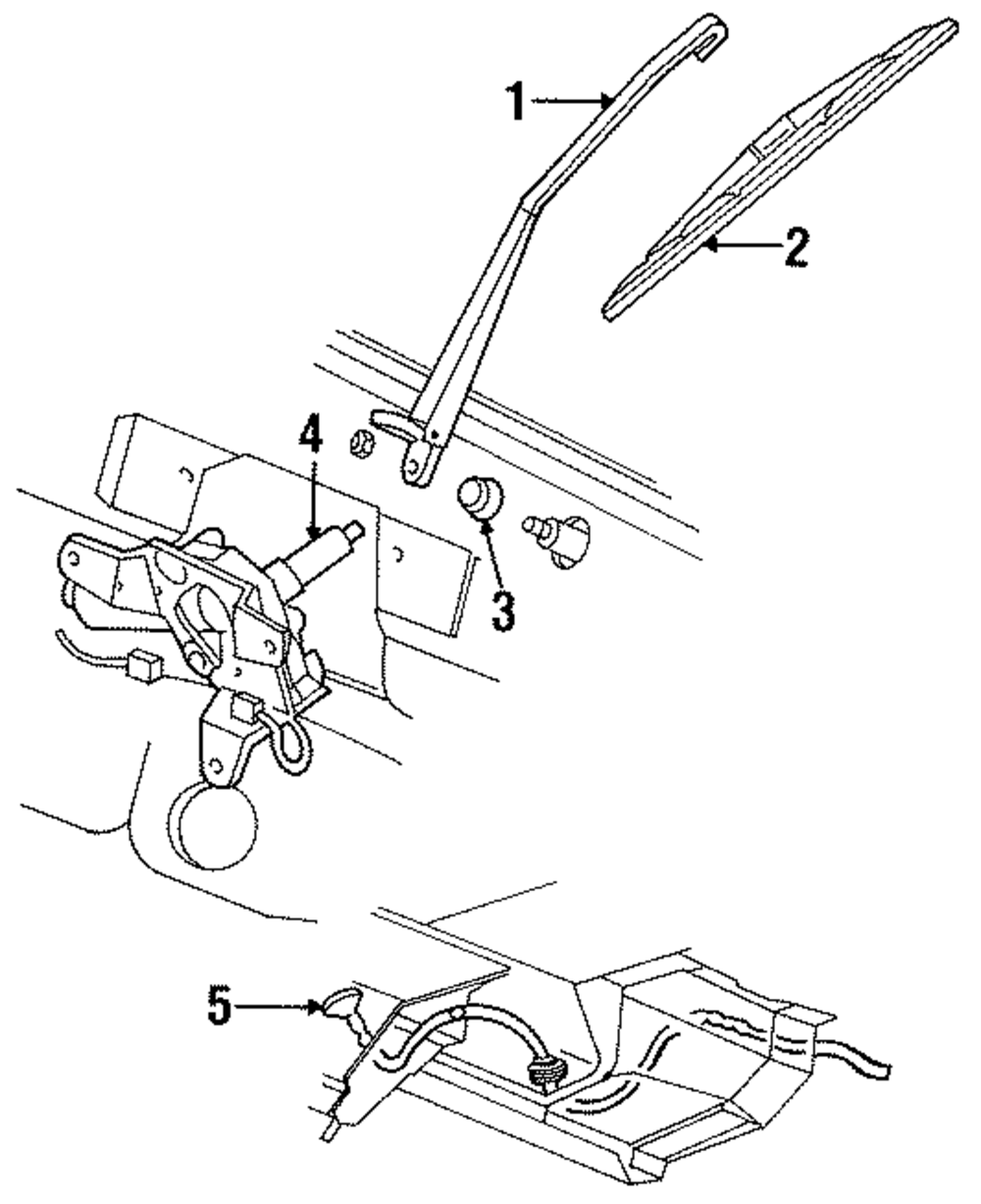 1
2
4
3
5