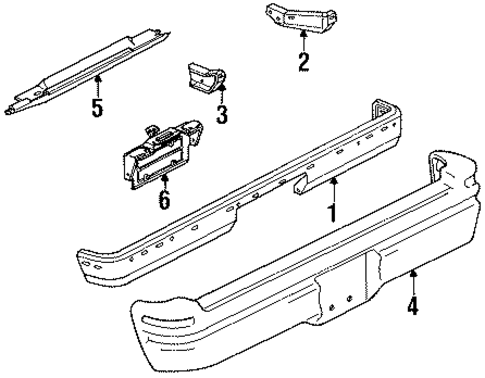 2
5
3
6
1
4