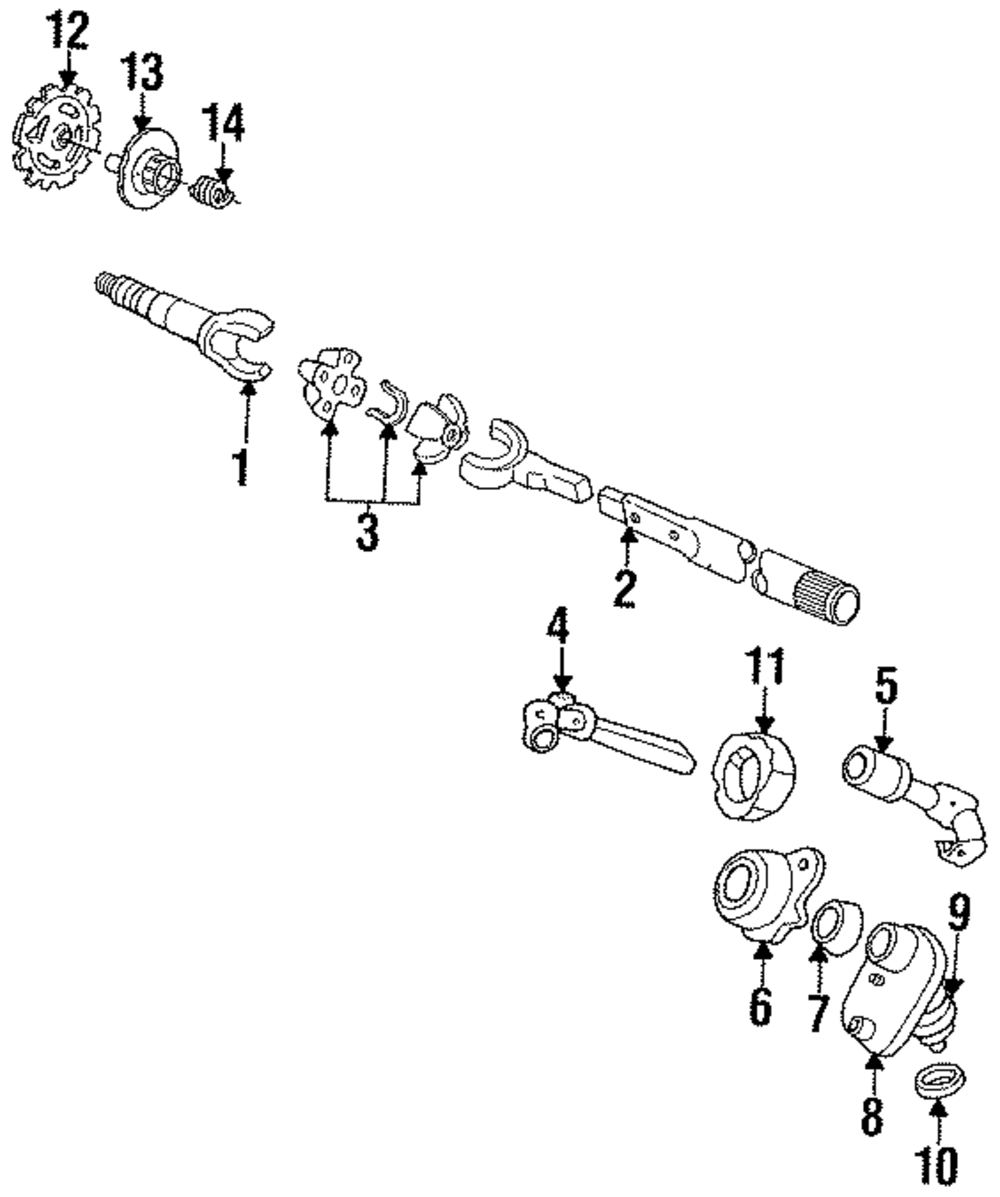 12
13
14
1
3
2
4
11
5
6
7
9
8
10