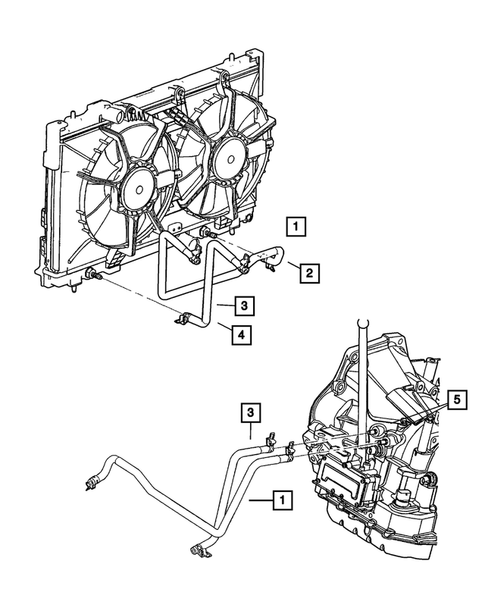 1
2
3
4
5
3
1