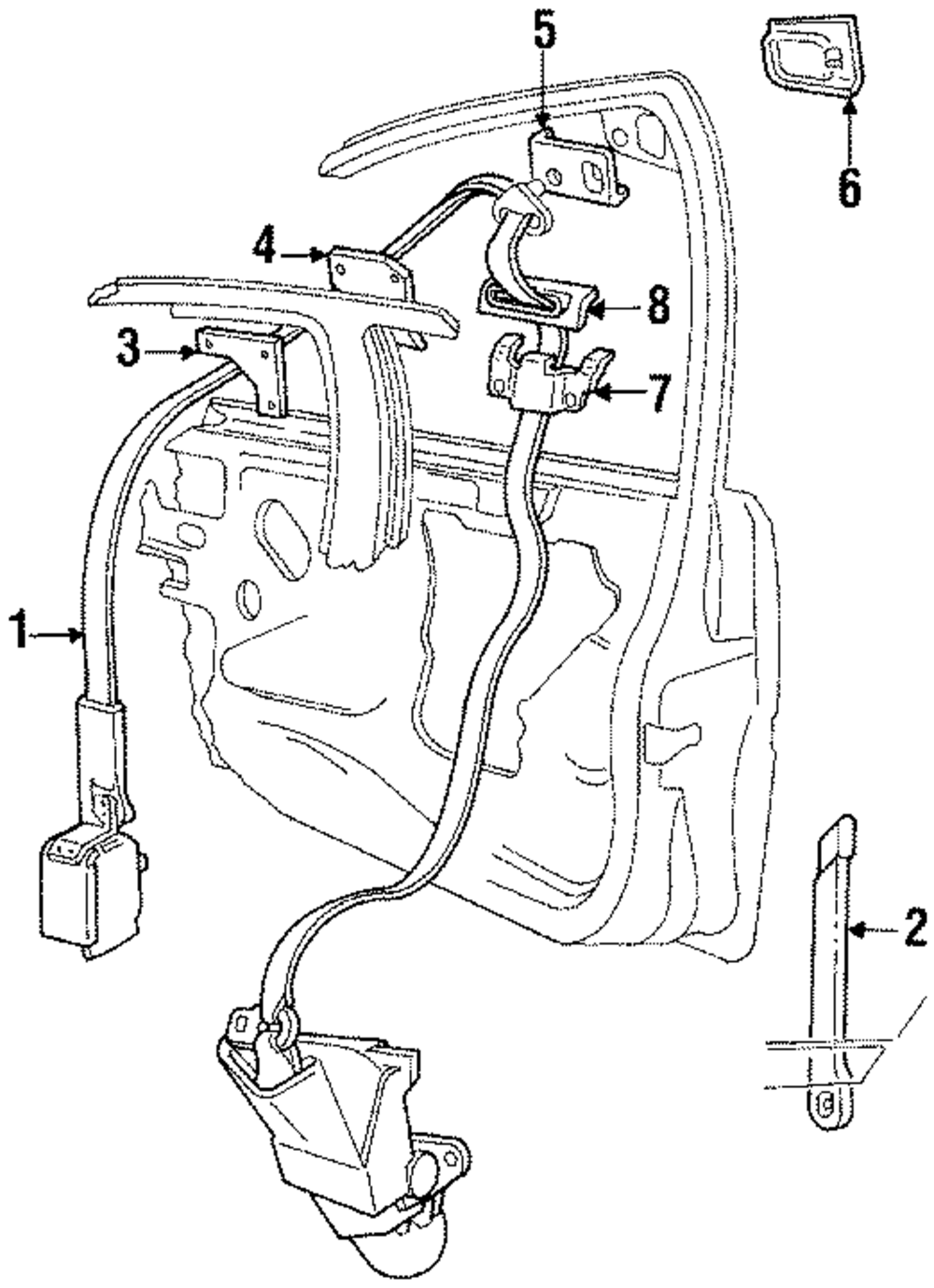 5
6
4
8
3
7
1
2