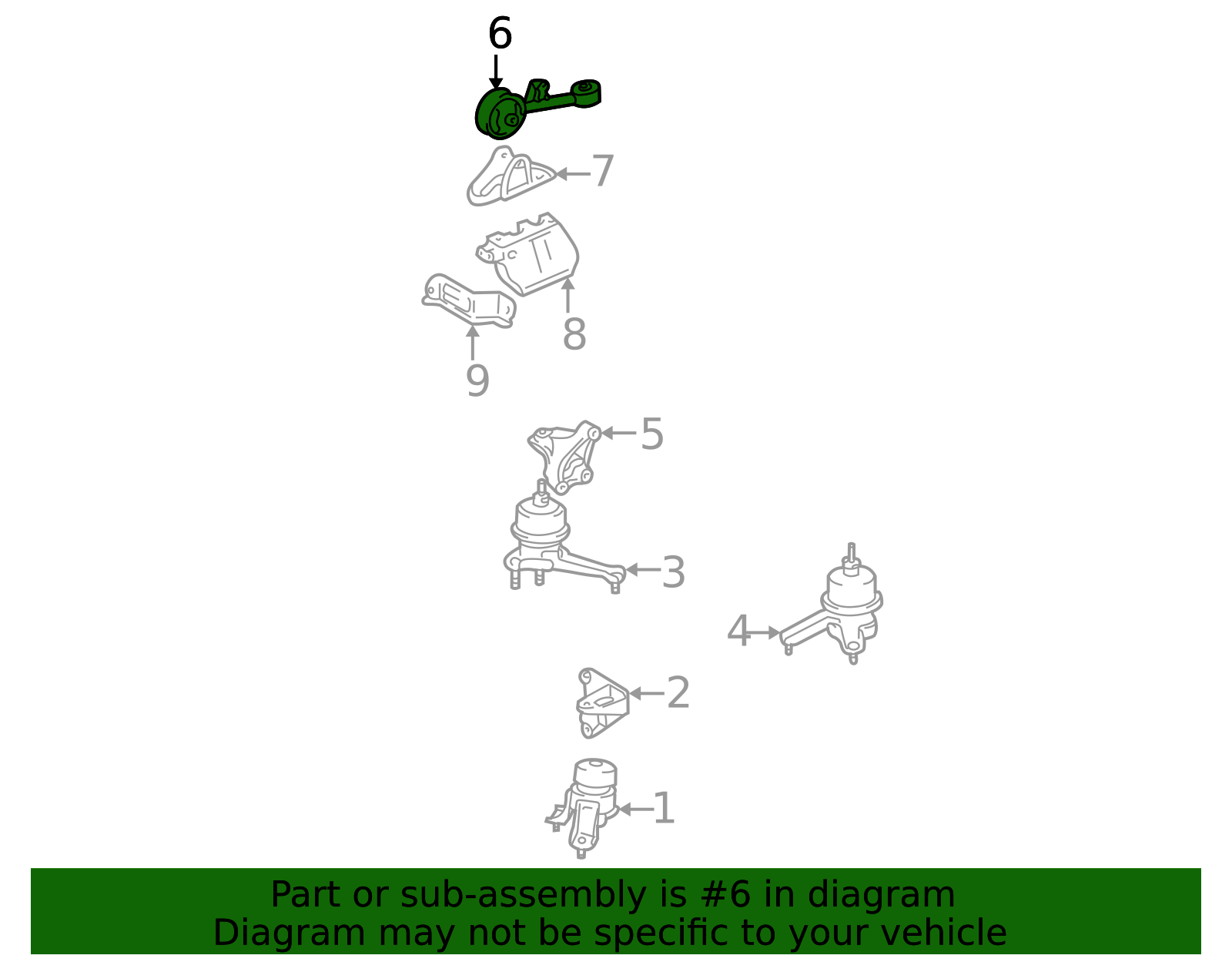 6
7
8
9
5
3
4
2
1

Part or sub-assembly is #6 in diagram
Diagram may not be specific to your vehicle