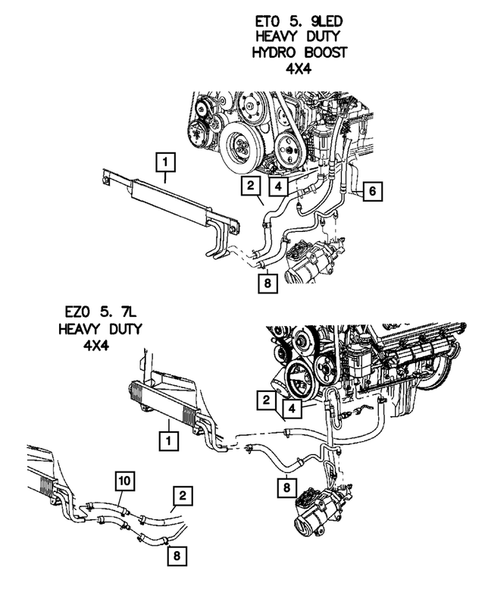 ET0 5. 9LED
HEAVY DUTY
HYDRO BOOST
4X4

1
2
4
6
8

EZ0 5. 7L
HEAVY DUTY
4X4

2
4
1
8
10
2
8