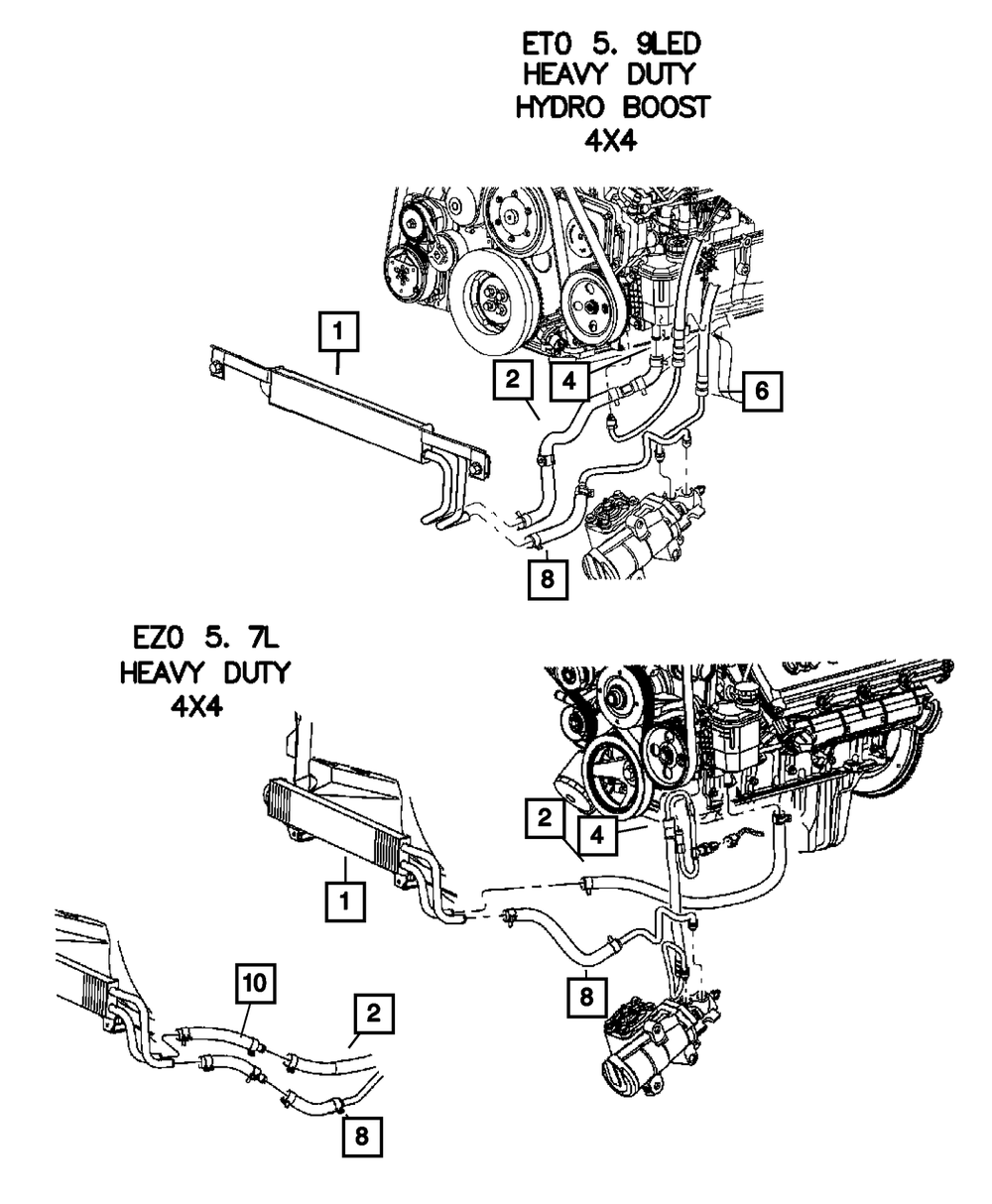 ETO 5. 9LED
HEAVY DUTY
HYDRO BOOST
4X4

1

2

4

6

8

EZO 5. 7L
HEAVY DUTY
4X4

2

4

1

8

10

2

8