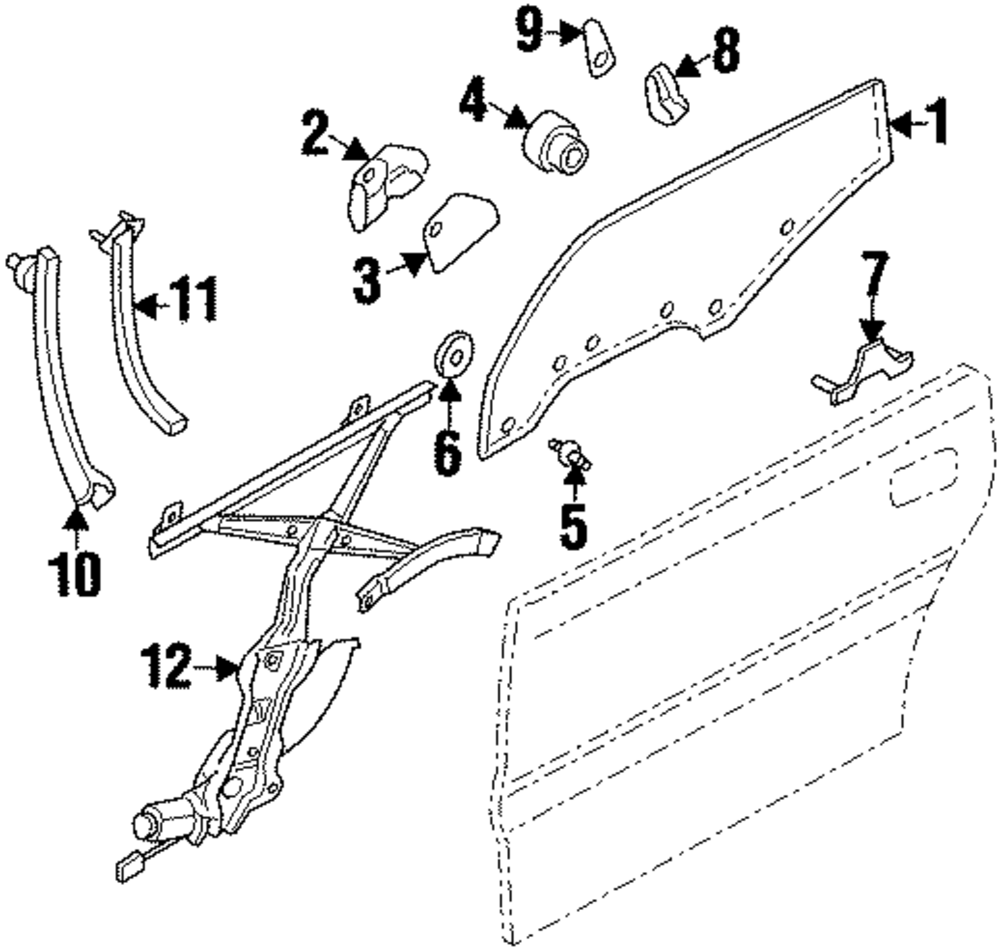 9
8
4
1
2
3
11
7
6
5
10
12