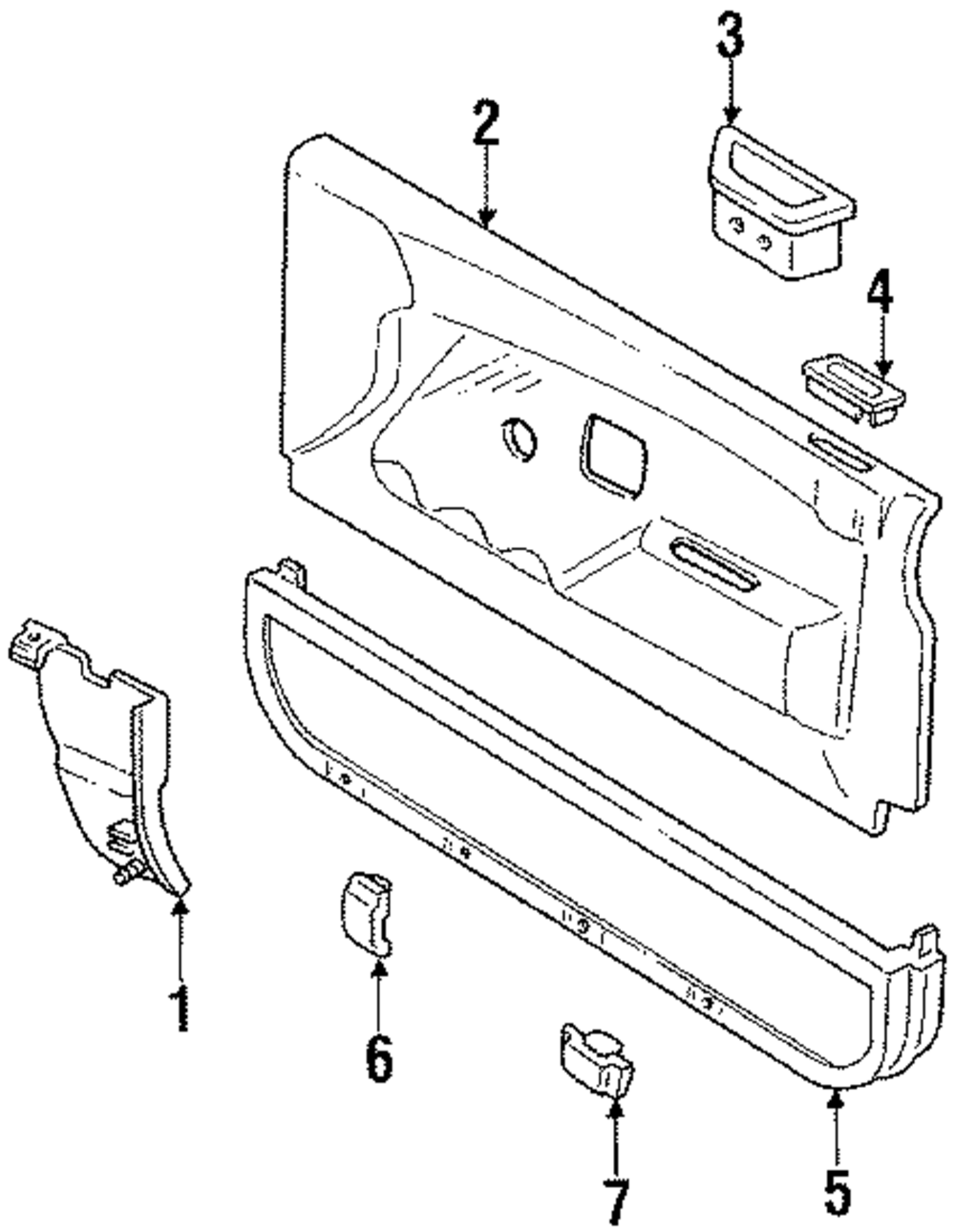 3
2
4
1
6
7
5