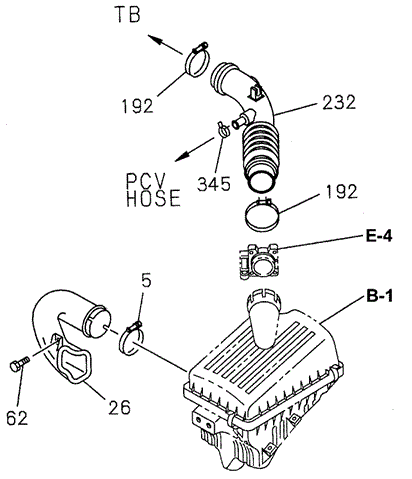 TB

192

232

PCV HOSE

345

192

E-4

5

B-1

62

26