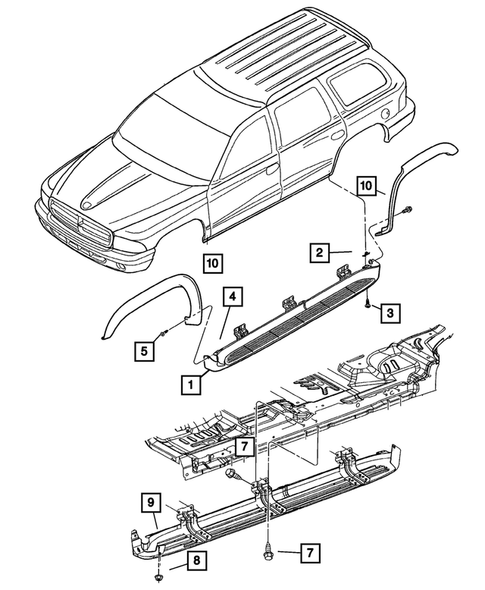 10
2
10
4
3
5
1
7
9
7
8