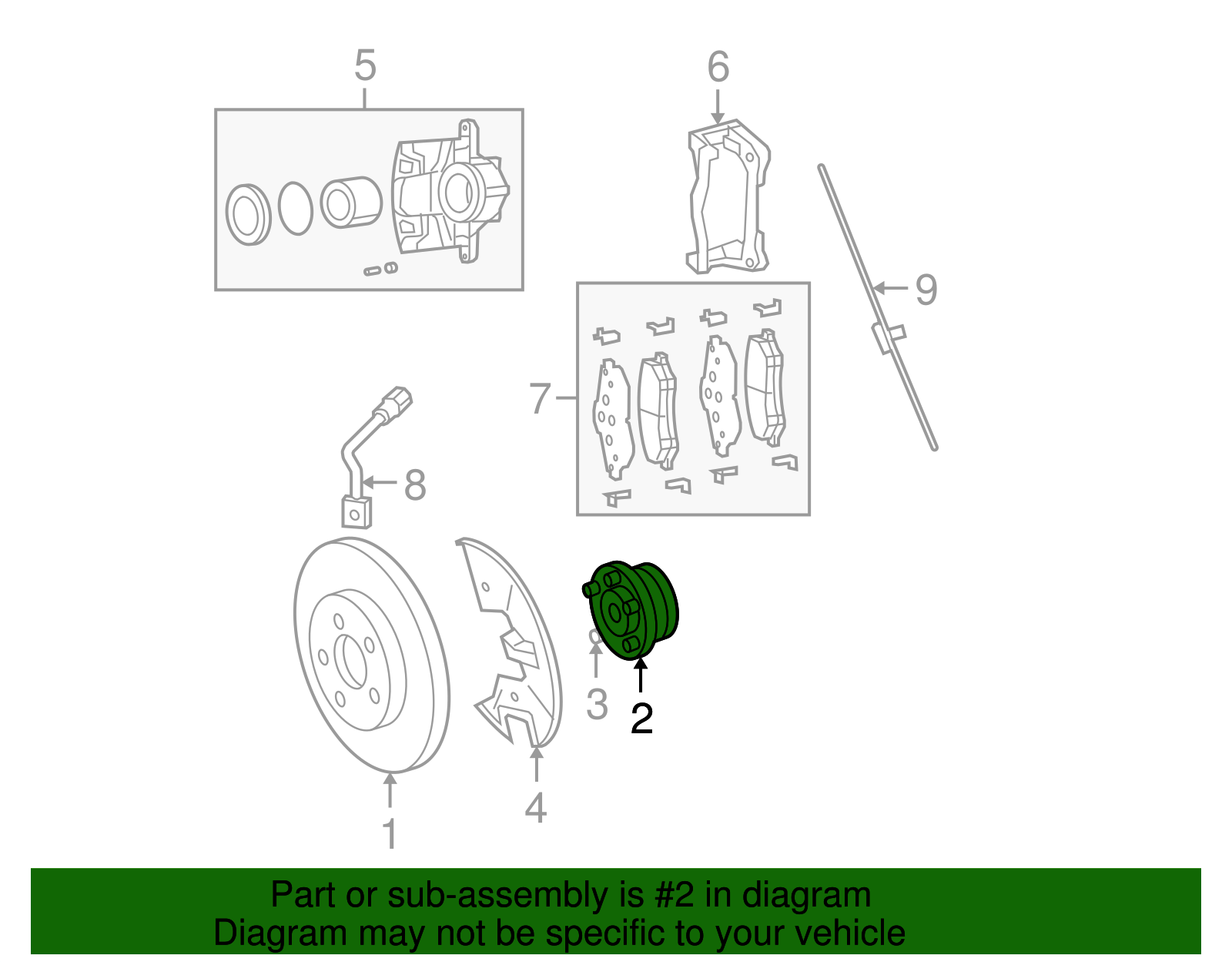 5

6

9

7

8

3

2

4

1

Part or sub-assembly is #2 in diagram
Diagram may not be specific to your vehicle