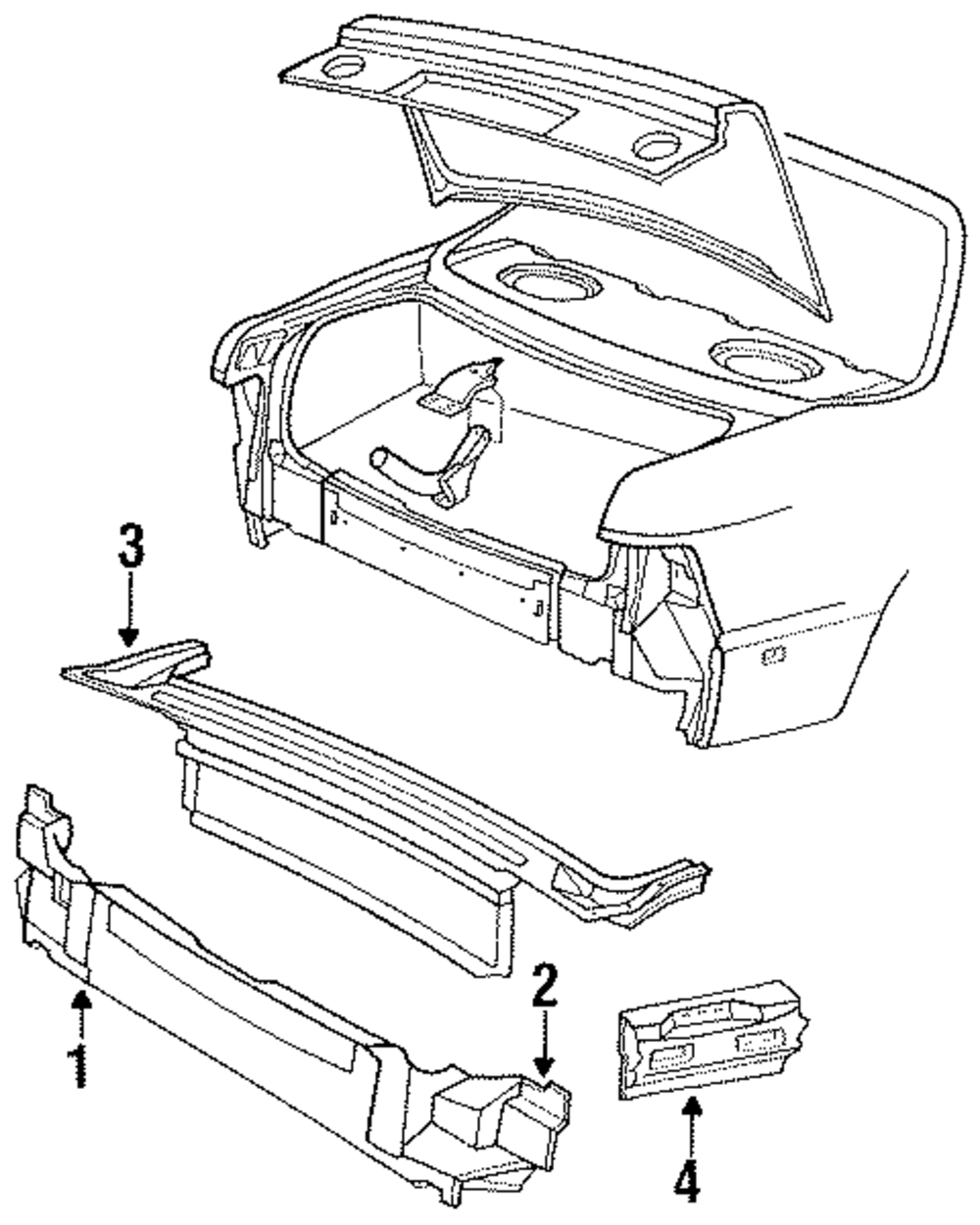 3
2
1
4