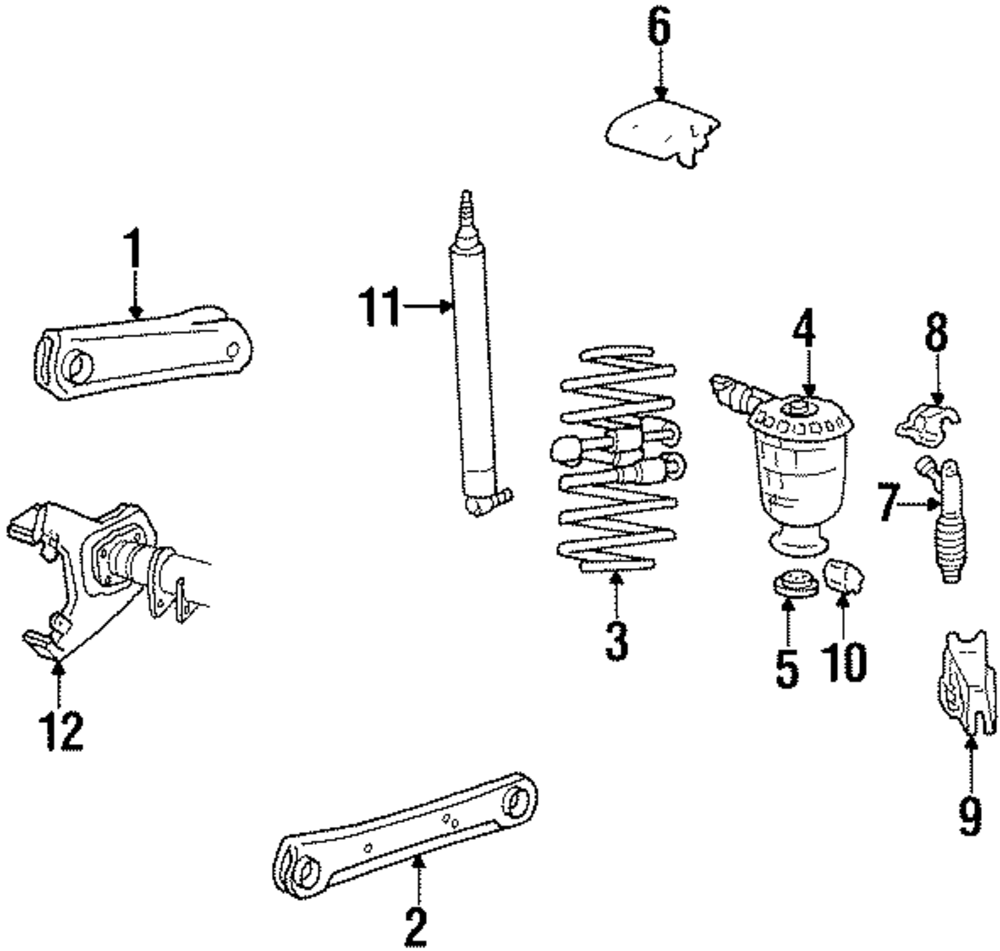 6

1

11

4

8

7

3

5

10

12

9

2